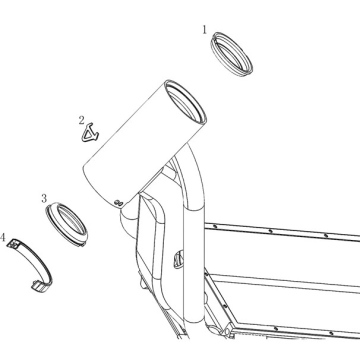 1

2

3

4