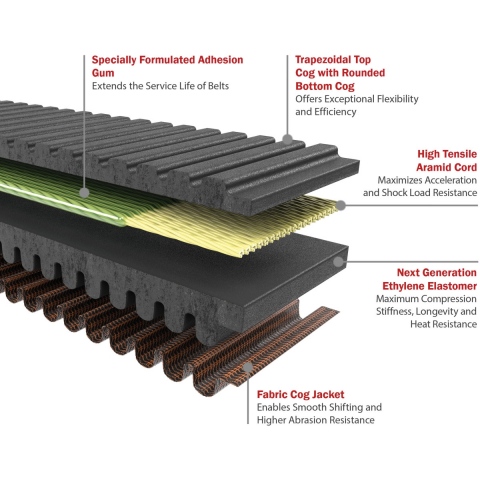 Specially Formulated Adhesion Gum
Extends the Service Life of Belts

Trapezoidal Top Cog with Rounded Bottom Cog
Offers Exceptional Flexibility and Efficiency

High Tensile Aramid Cord
Maximizes Acceleration and Shock Load Resistance

Next Generation Ethylene Elastomer
Maximum Compression Stiffness, Longevity and Heat Resistance

Fabric Cog Jacket
Enables Smooth Shifting and Higher Abrasion Resistance