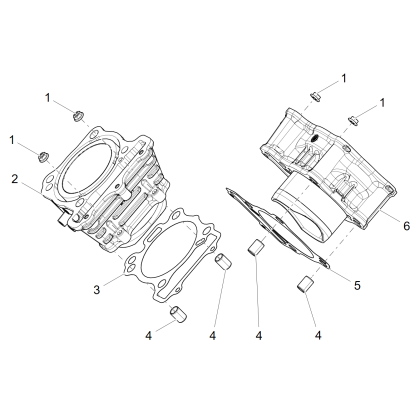 1
1
1
1
2
6
3
5
4
4
4
4