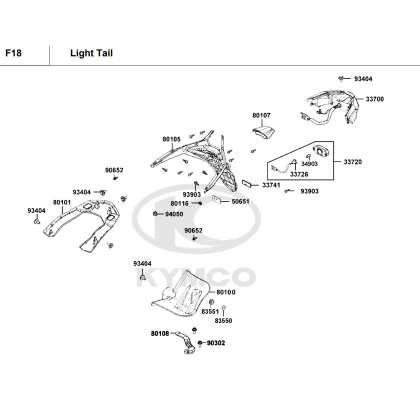 F18 Light Tail

93404
33700
80107
80105
33720
34903
33726
90652
33741
93903
93404
93903
80101
80116
50651
93404
94050
90652
93404
KYMCO
80100
83551
83550
80108
90302