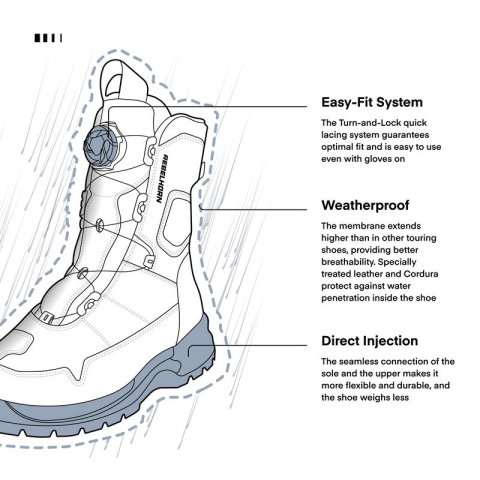 REBELHORN

Easy-Fit System

The Turn-and-Lock quick lacing system guarantees optimal fit and is easy to use even with gloves on

Weatherproof

The membrane extends higher than in other touring shoes, providing better breathability. Specially treated leather and Cordura protect against water penetration inside the shoe

Direct Injection

The seamless connection of the sole and the upper makes it more flexible and durable, and the shoe weighs less