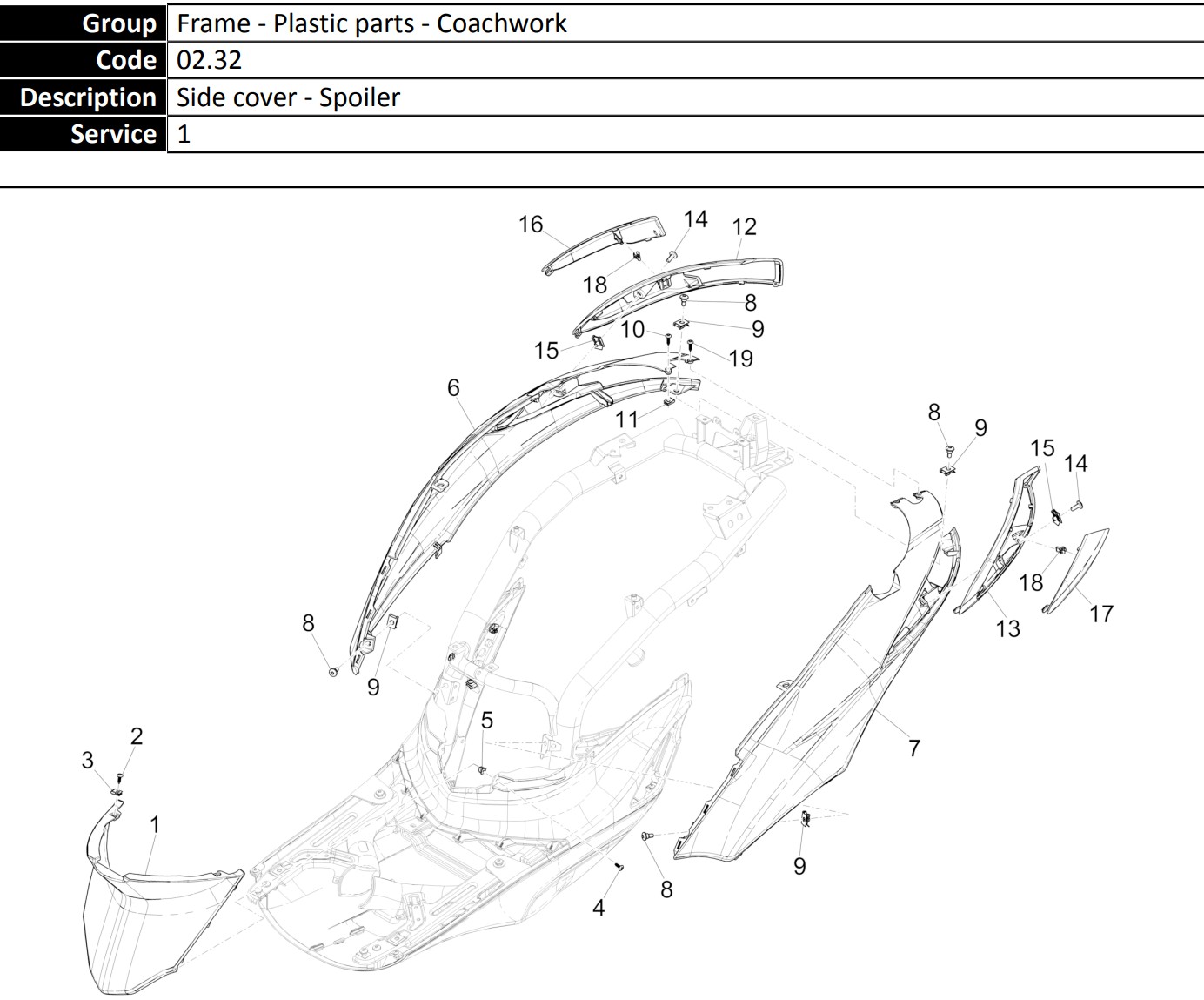 | Group | Frame - Plastic parts - Coachwork |
|---|---|
| Code | 02.32 |
| Description | Side cover - Spoiler |
| Service | 1 |

16 14 12
18
8
10 9
15 19
6
11
8 9
15 14
18
13 17
8
9
5
7
2
3
1
9
8
4