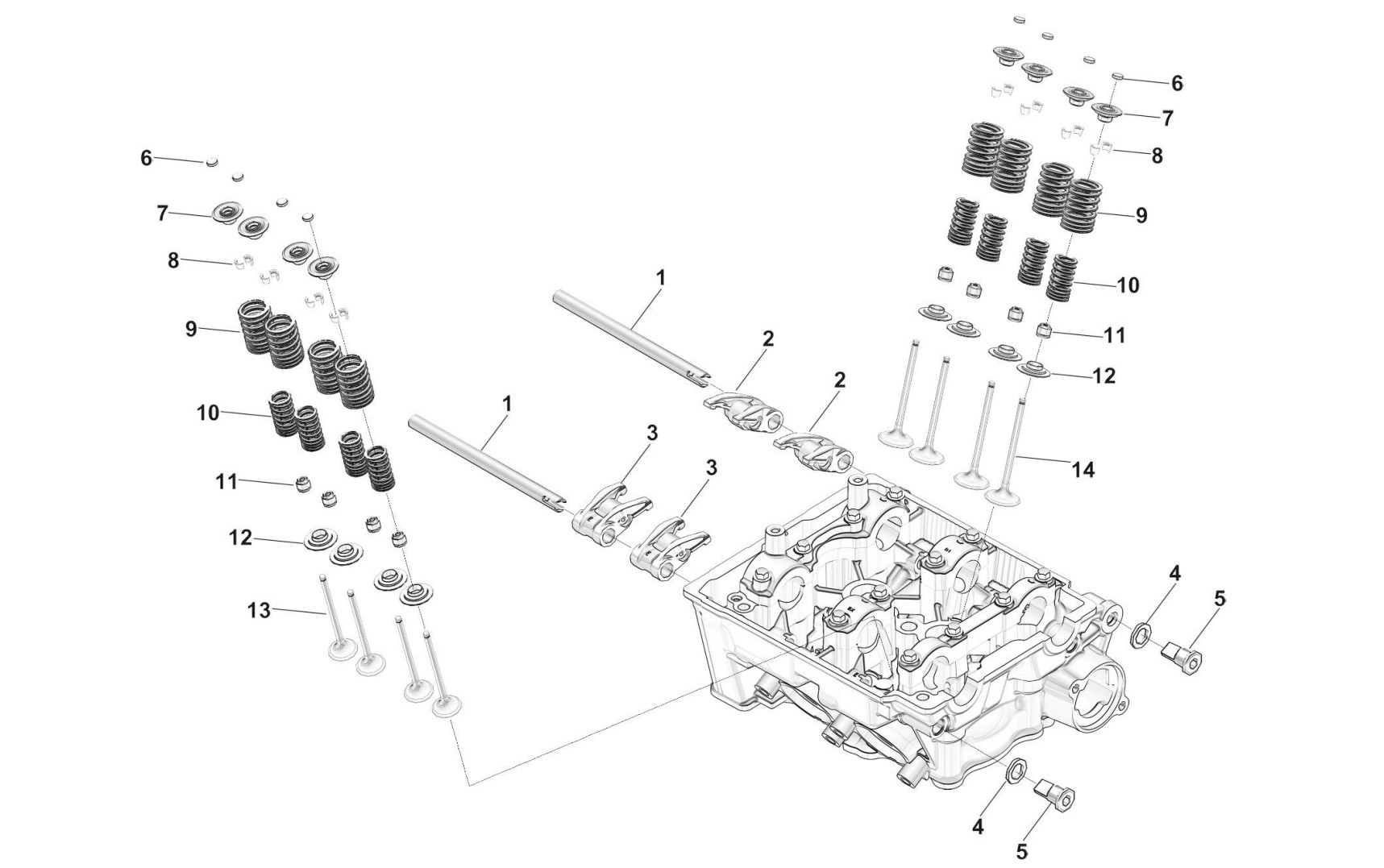 6
7
8
9
10
11
12
13
1
1
2
2
3
3
6
7
8
9
10
11
12
14
4
5
4
5