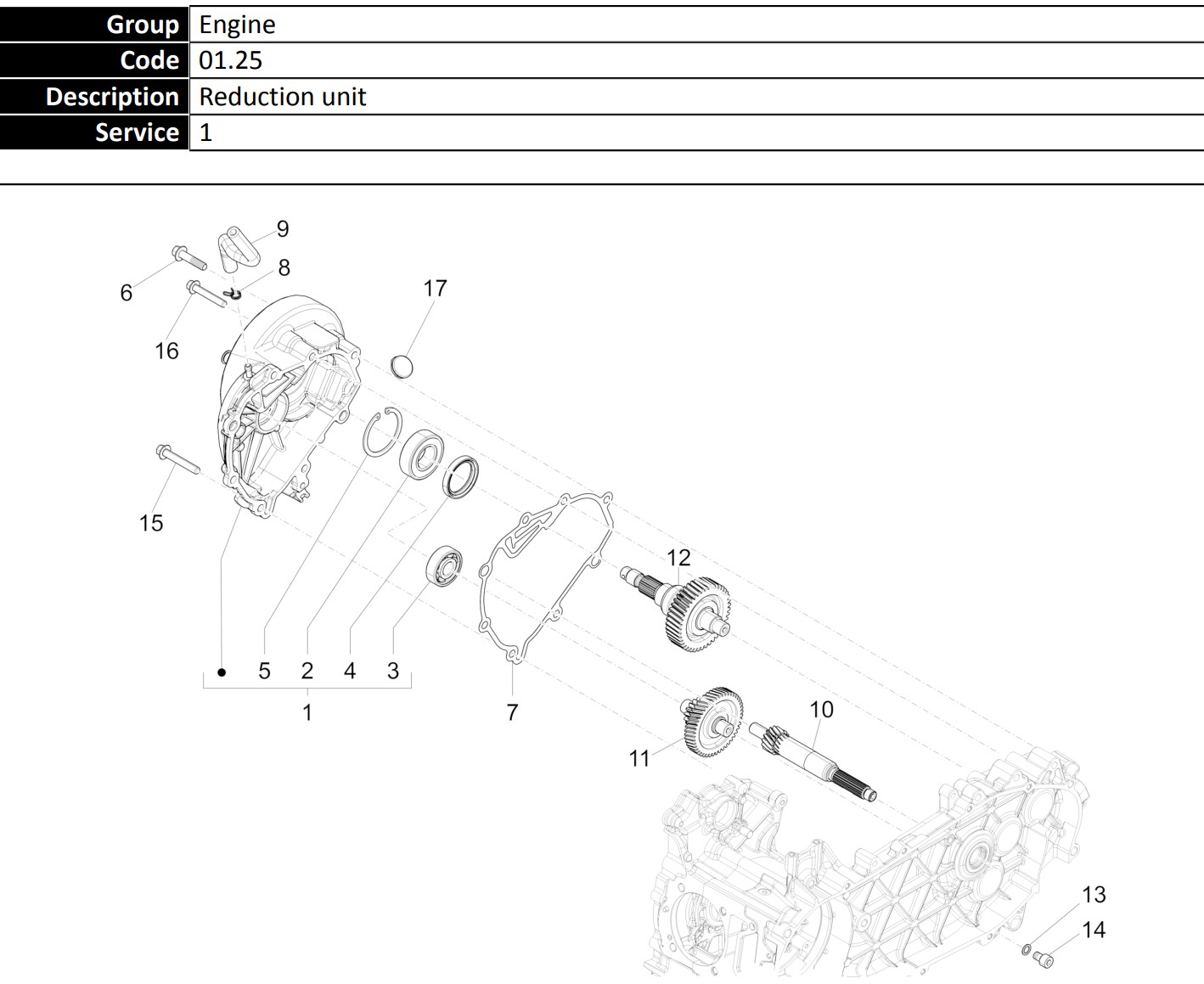 | Group | Engine |
|---|---|
| Code | 01.25 |
| Description | Reduction unit |
| Service | 1 |

9
8
6
17
16
15
12
5 2 4 3
1
7
10
11
13
14