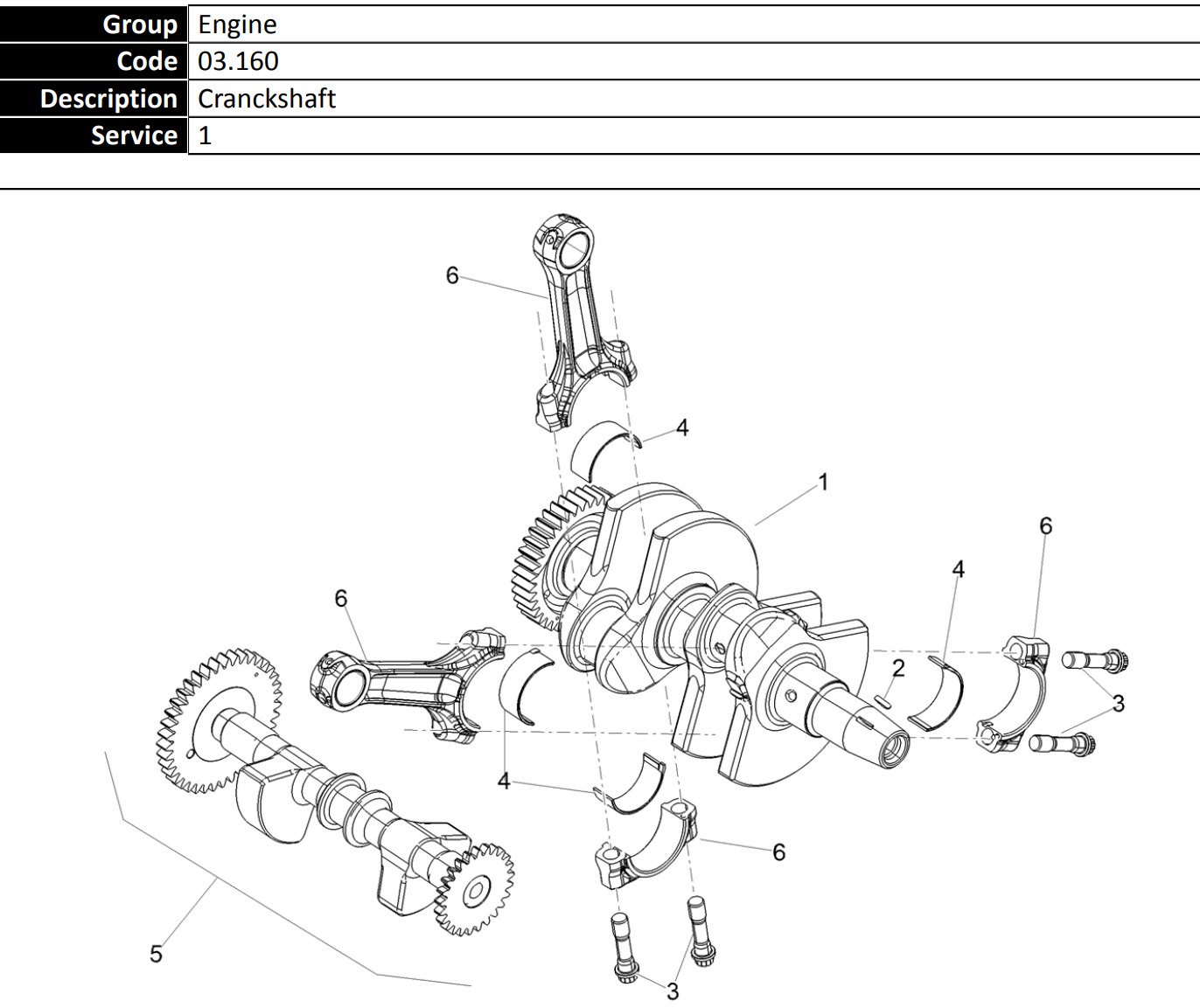 | Group | Engine |
|---|---|
| Code | 03.160 |
| Description | Cranckshaft |
| Service | 1 |

6
4
1
6
4
6
2
3
4
6
5
3