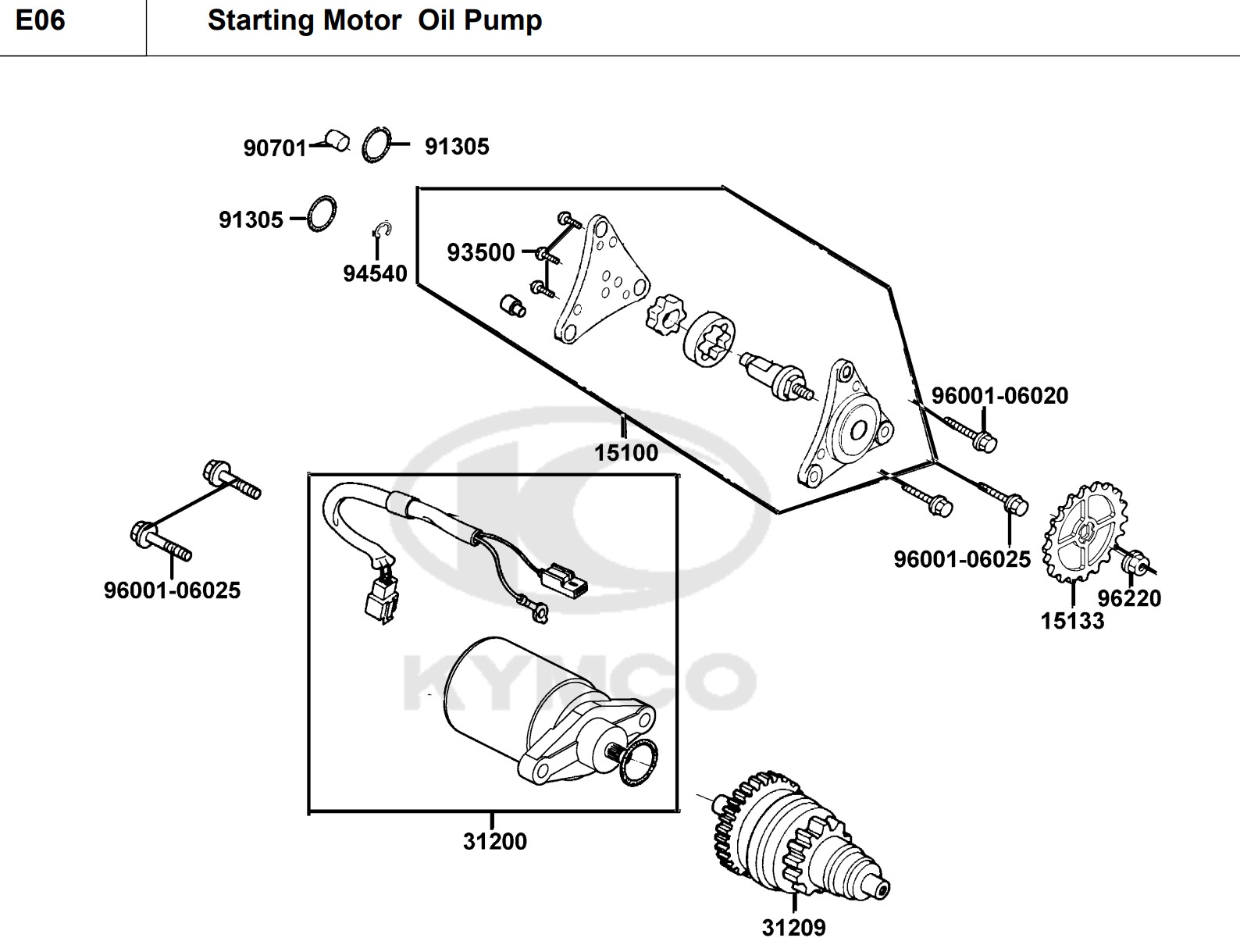 E06

Starting Motor Oil Pump

90701

91305

91305

94540

93500

15100

96001-06020

96001-06025

96001-06025

15133

96220

31200

31209

KYMCO