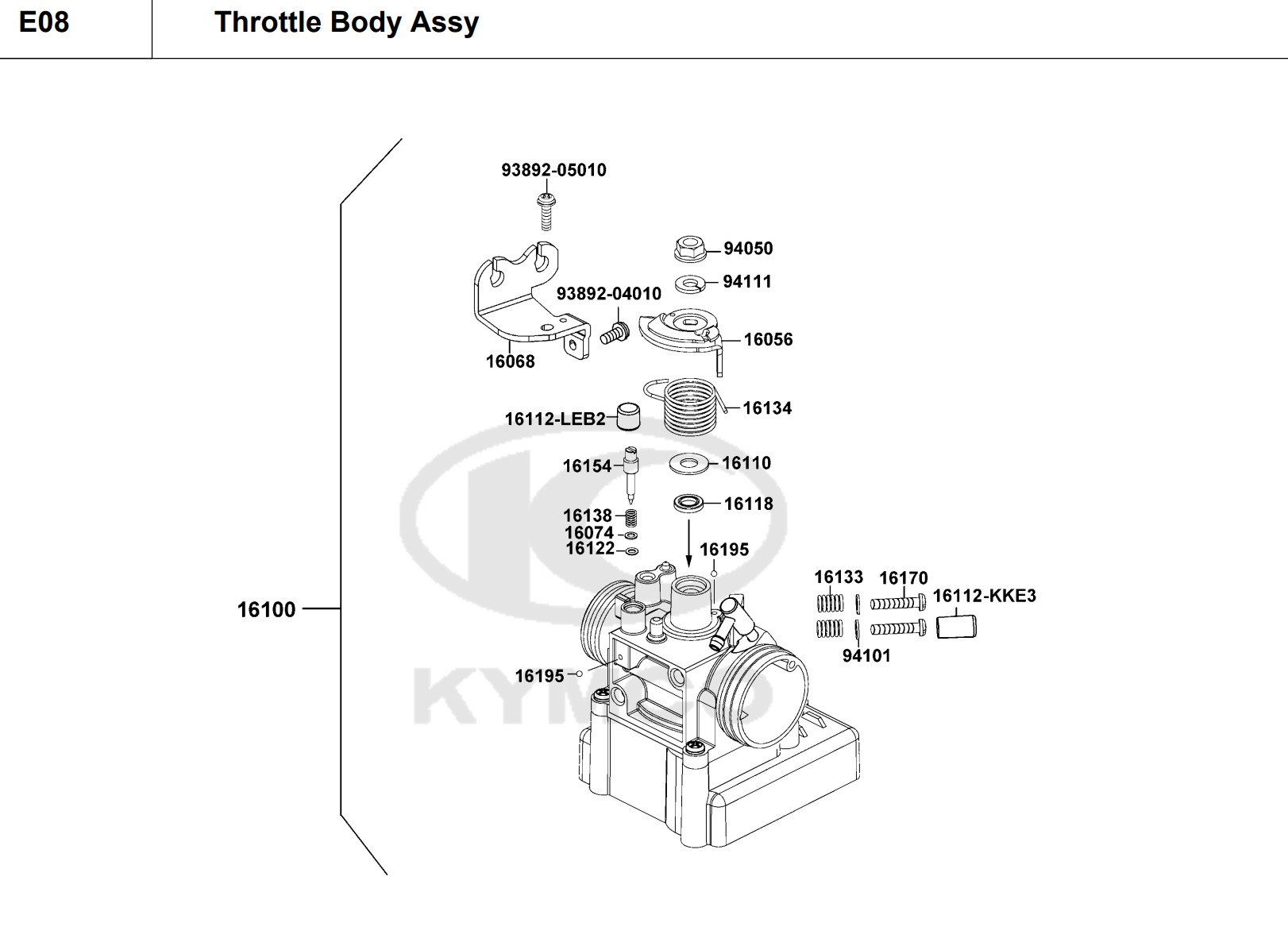 E08

Throttle Body Assy

93892-05010

94050

94111

93892-04010

16056

16068

16134

16112-LEB2

16154

16110

16118

16138

16074

16122

16195

16133

16170

16112-KKE3

16100

94101

16195

KYMCO