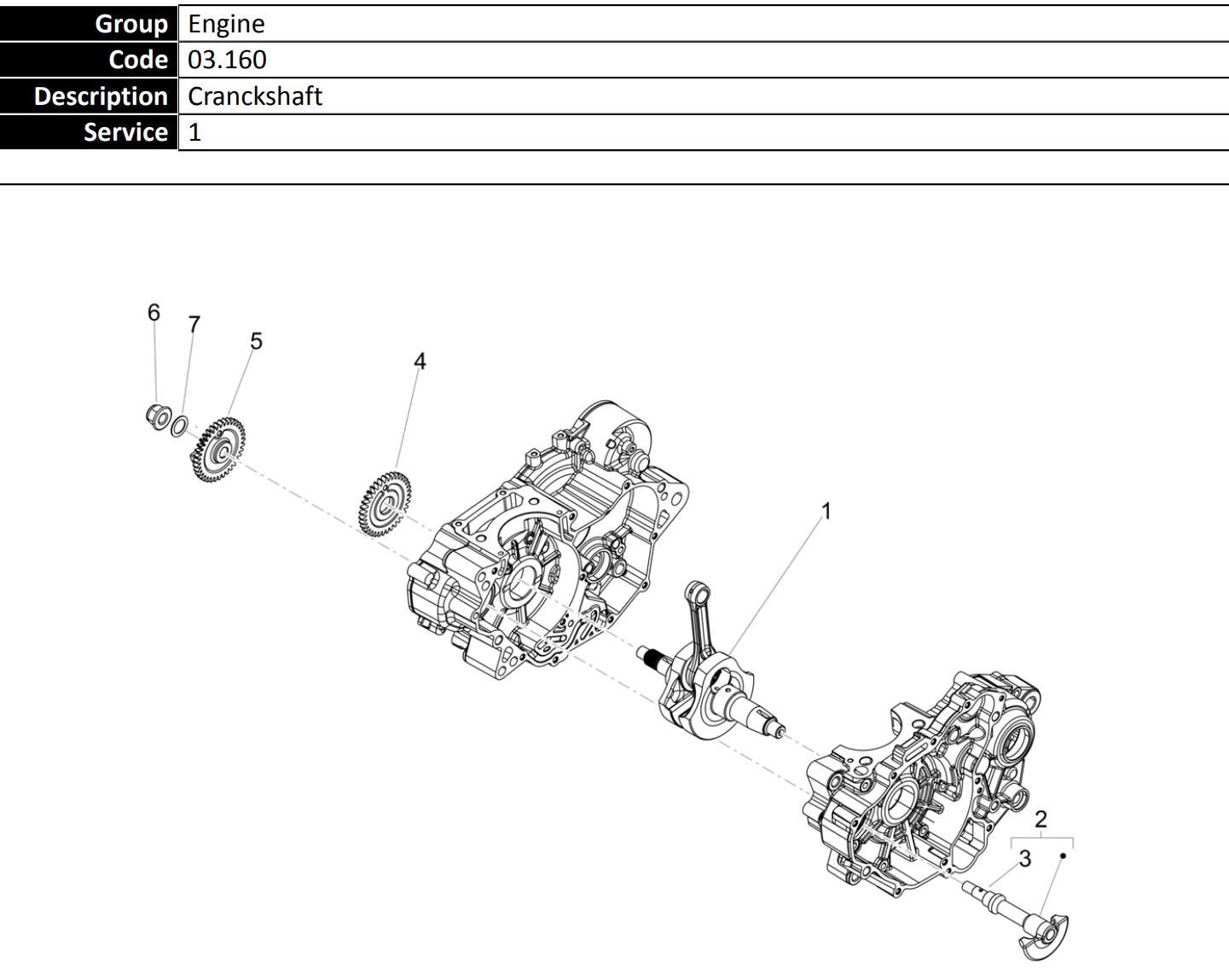 | Group | Engine |
|---|---|
| Code | 03.160 |
| Description | Cranckshaft |
| Service | 1 |

6
7
5
4
1
2
3