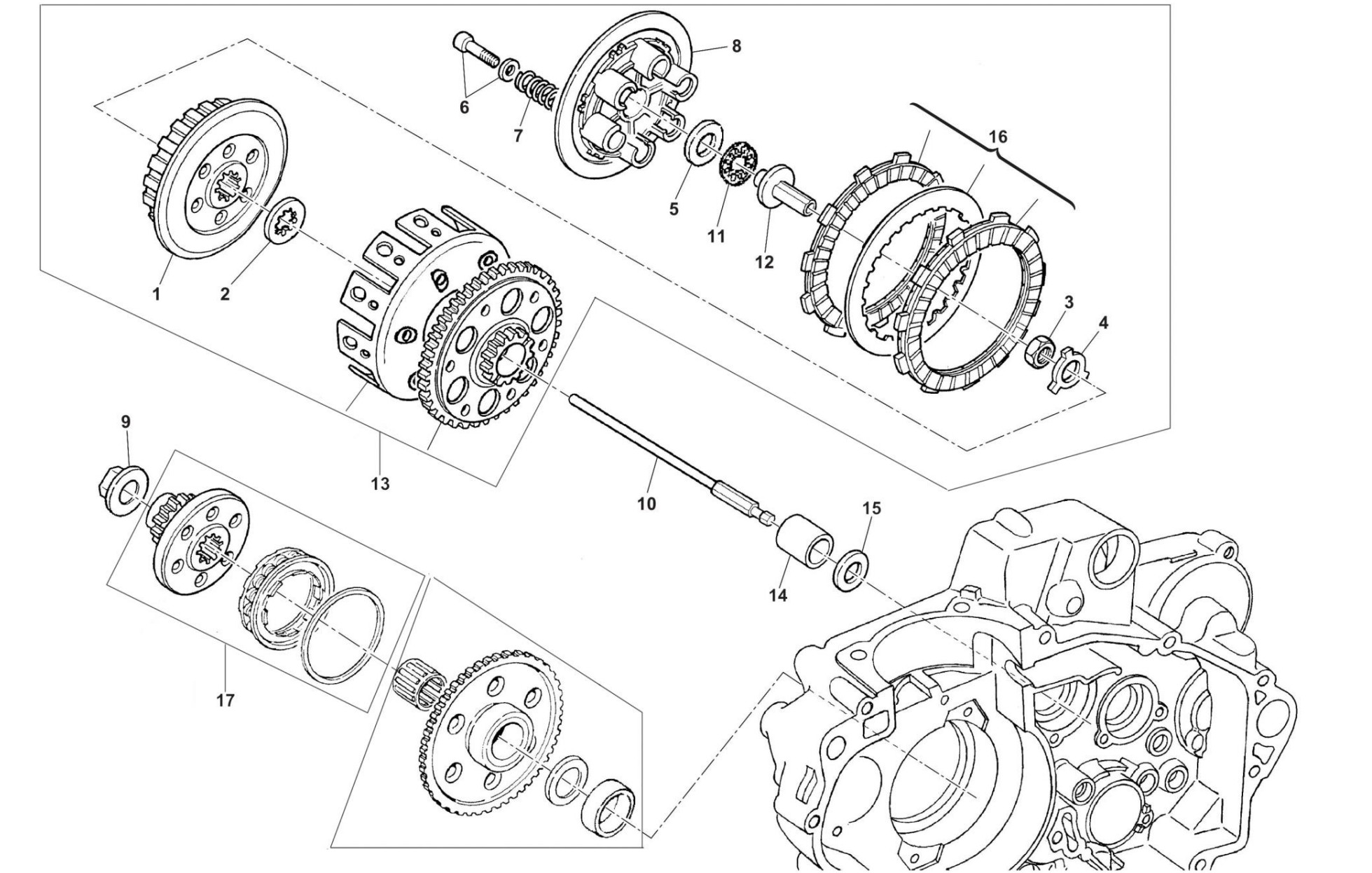 8
6
7
16
5
11
12
1
2
3
4
9
13
10
15
14
17