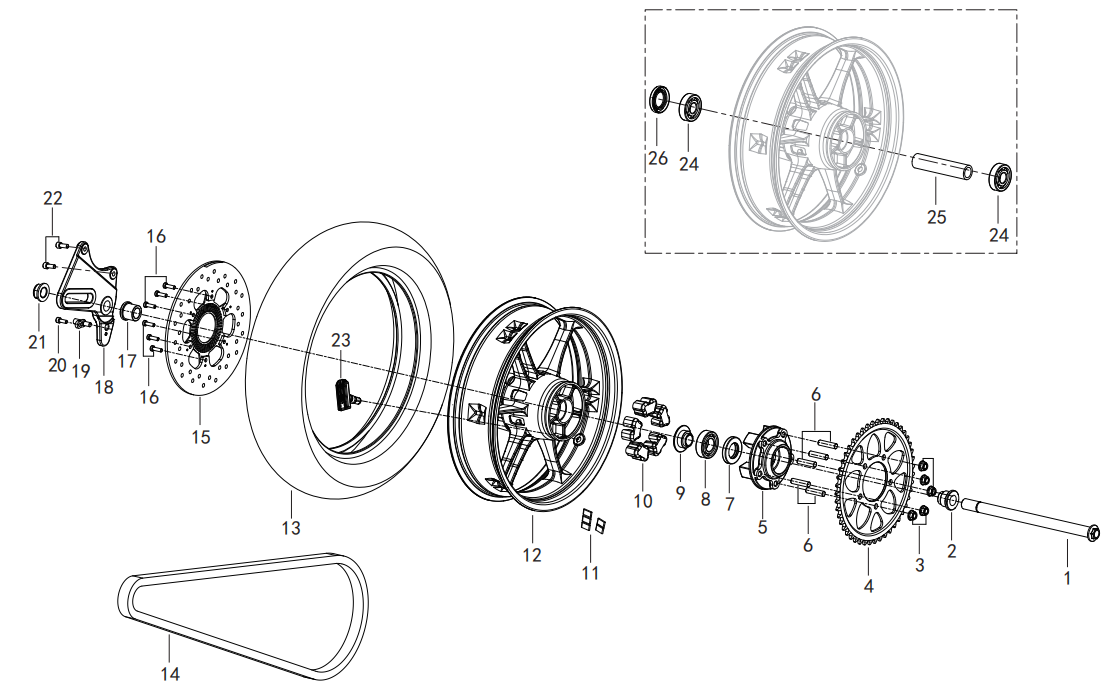 26
24
25
24
22
16
21
20
19
18
17
16
15
23
13
12
11
10
9
8
7
6
5
6
4
3
2
1
14