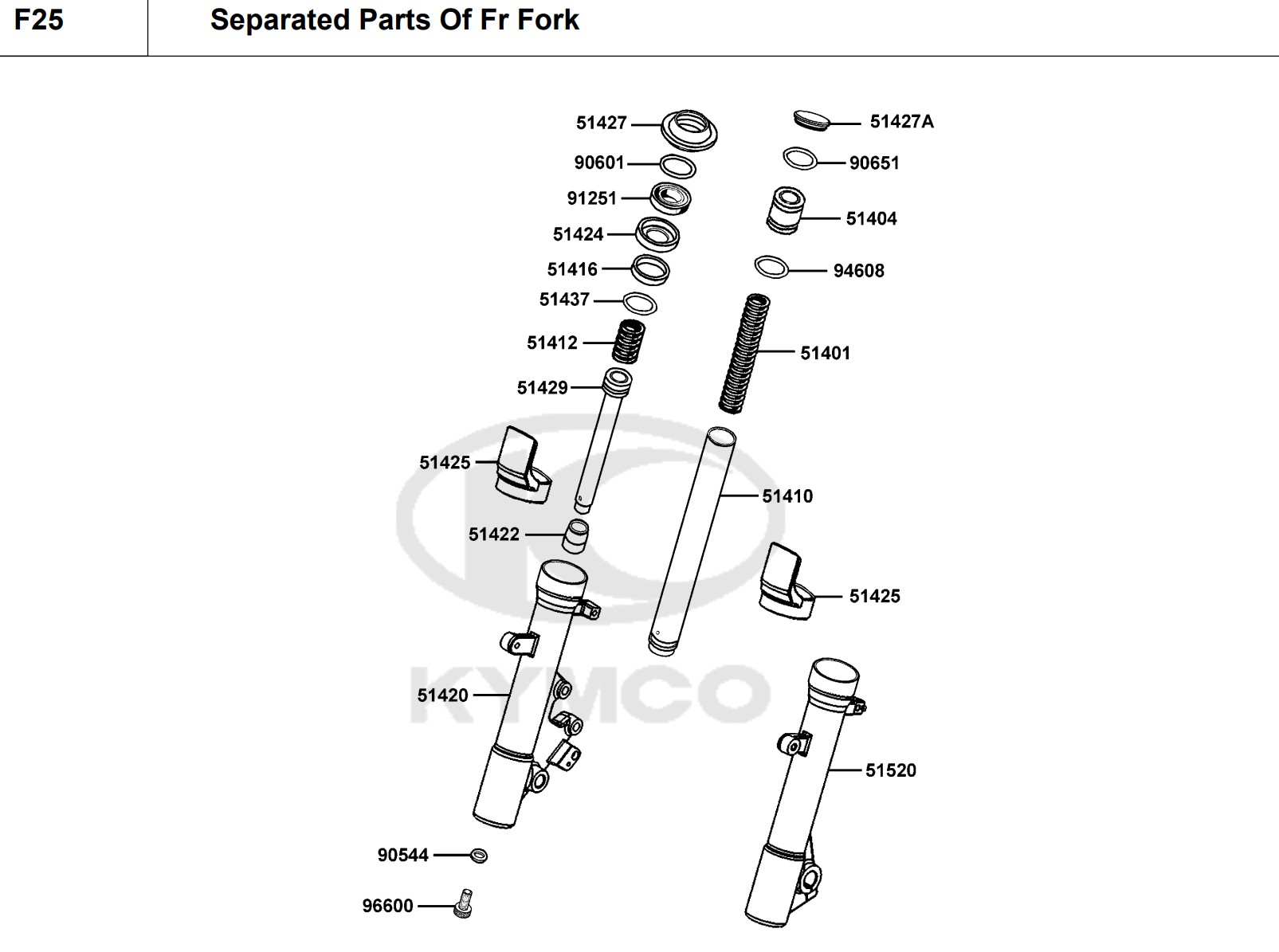 F25

Separated Parts Of Fr Fork

51427
51427A
90601
90651
91251
51404
51424
51416
94608
51437
51412
51401
51429
51425
51410
51422
51425
51420
51520
90544
96600

KYMCO