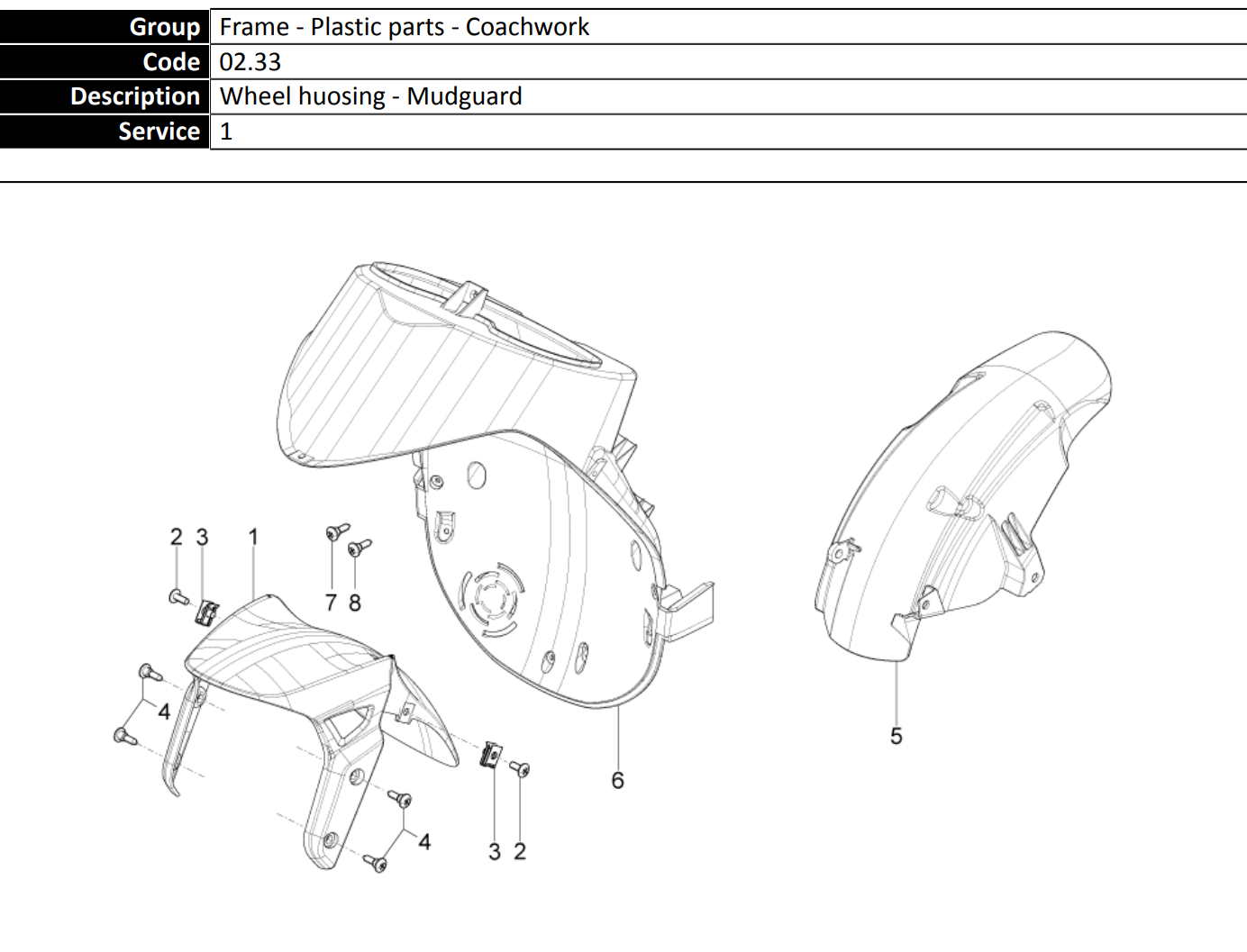 | Group | Frame - Plastic parts - Coachwork |
|---|---|
| Code | 02.33 |
| Description | Wheel huosing - Mudguard |
| Service | 1 |

2 3 1 7 8 4 4 3 2 6 5