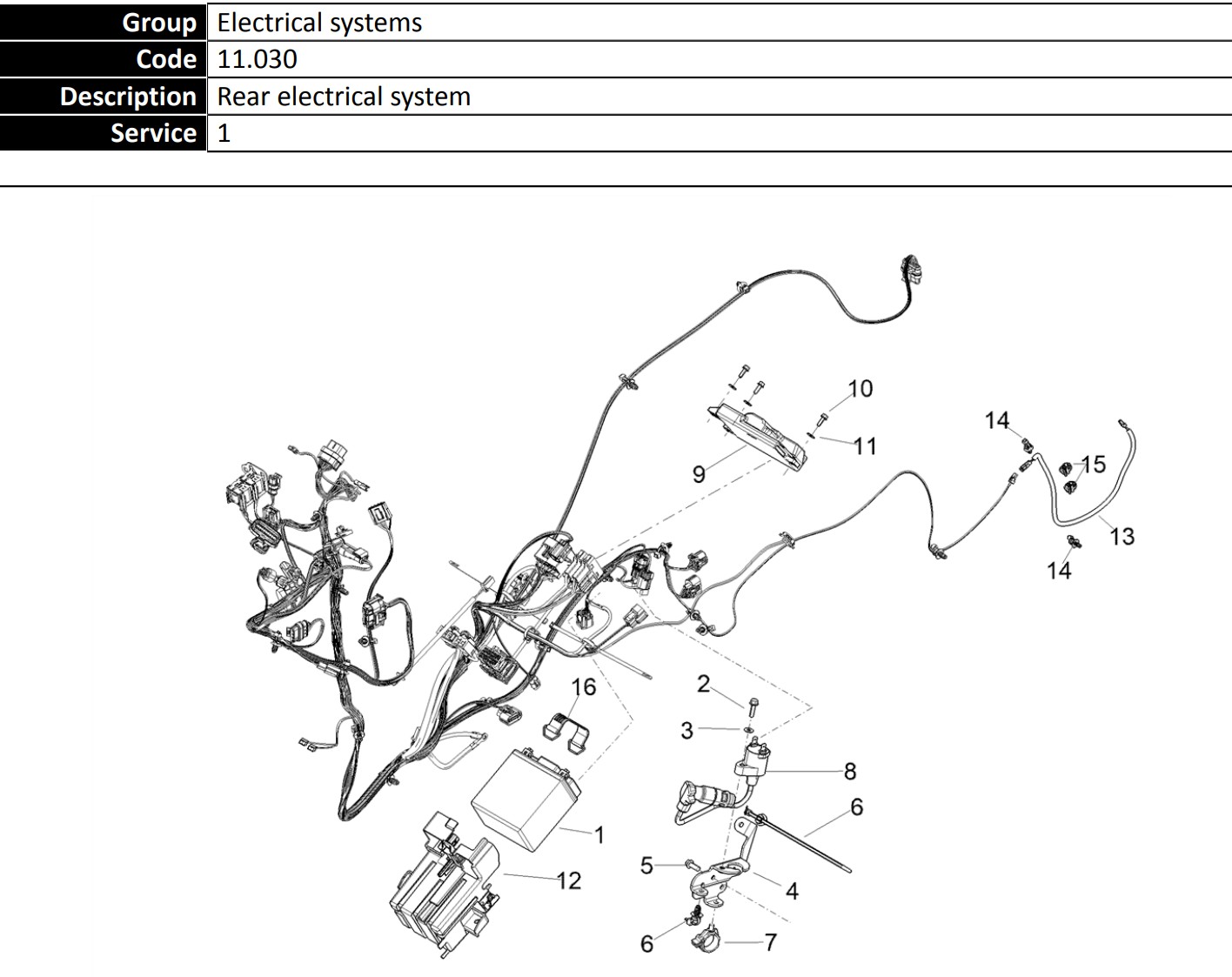 | Group | Electrical systems |
|---|---|
| Code | 11.030 |
| Description | Rear electrical system |
| Service | 1 |

10
14
11
15
9
13
14
16
2
3
8
6
1
5
12
4
6
7