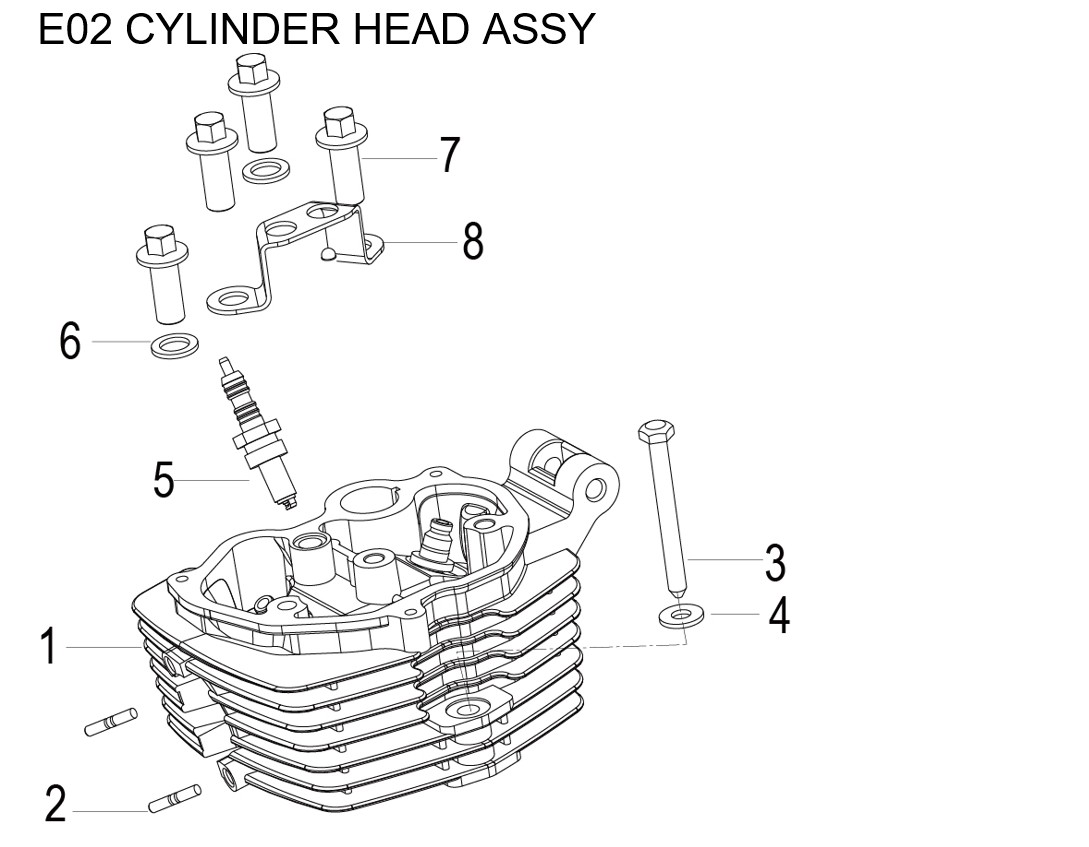 E02 CYLINDER HEAD ASSY

7
8
6
5
3
4
1
2