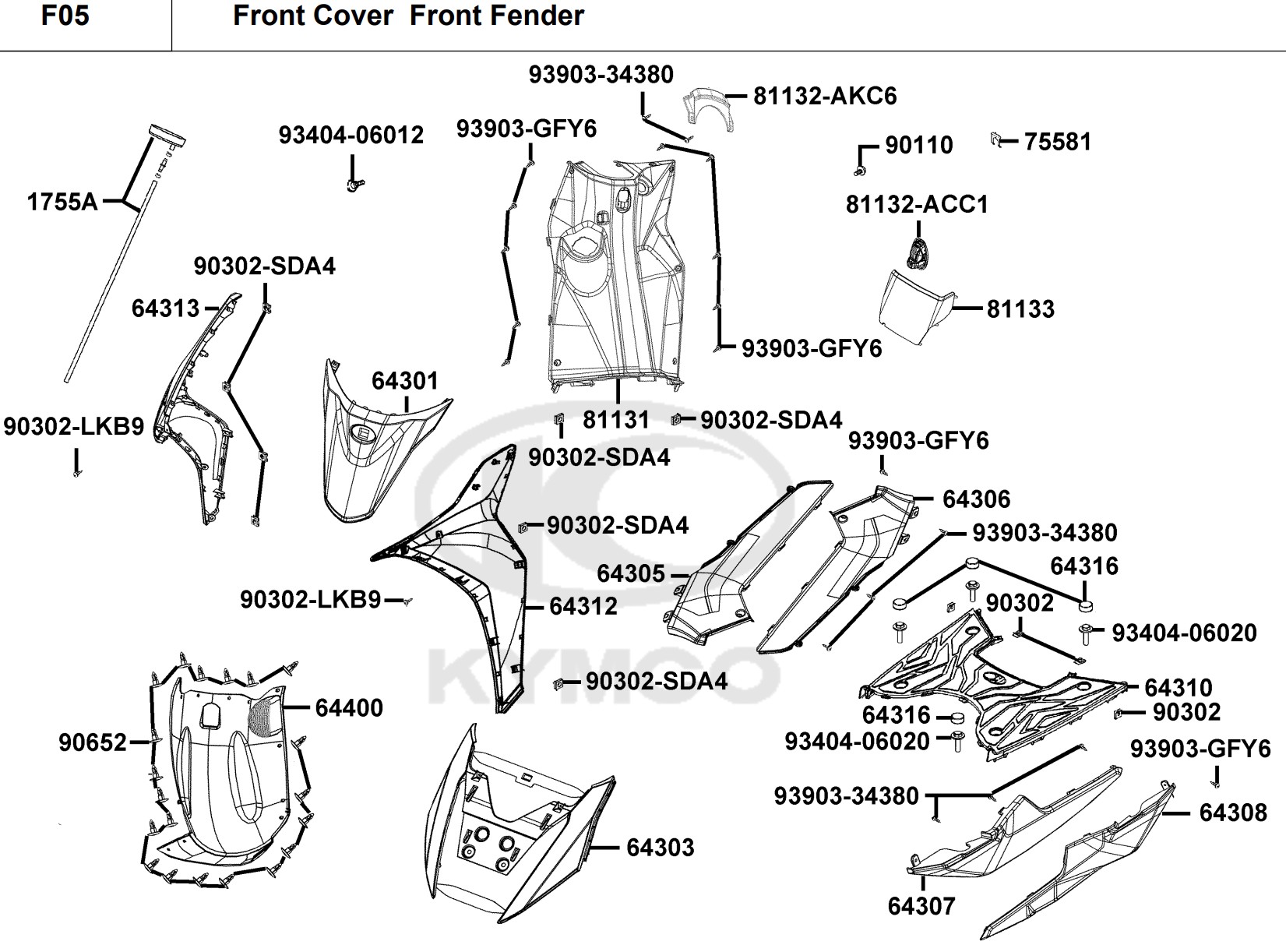 F05 Front Cover Front Fender

93903-34380
81132-AKC6
93404-06012
93903-GFY6
90110
75581
1755A
81132-ACC1
90302-SDA4
64313
81133
93903-GFY6
64301
90302-LKB9
81131
90302-SDA4
90302-SDA4
93903-GFY6
64306
90302-SDA4
93903-34380
64305
64316
90302-LKB9
64312
90302
93404-06020
90302-SDA4
64310
64400
64316
90302
90652
93404-06020
93903-GFY6
93903-34380
64308
64303
64307
KYMCO