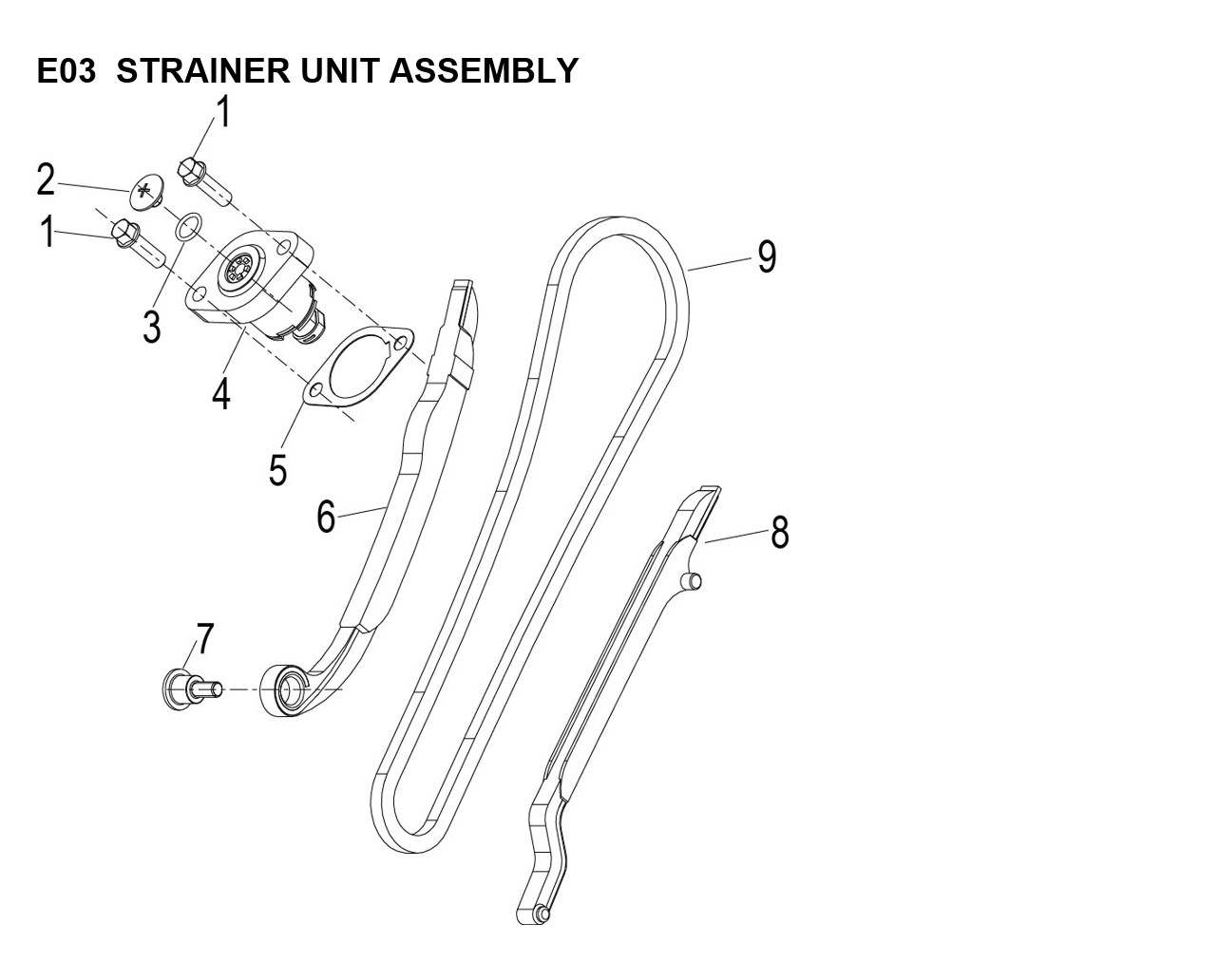 E03 STRAINER UNIT ASSEMBLY

1
2
1
3
4
5
6
7
9
8