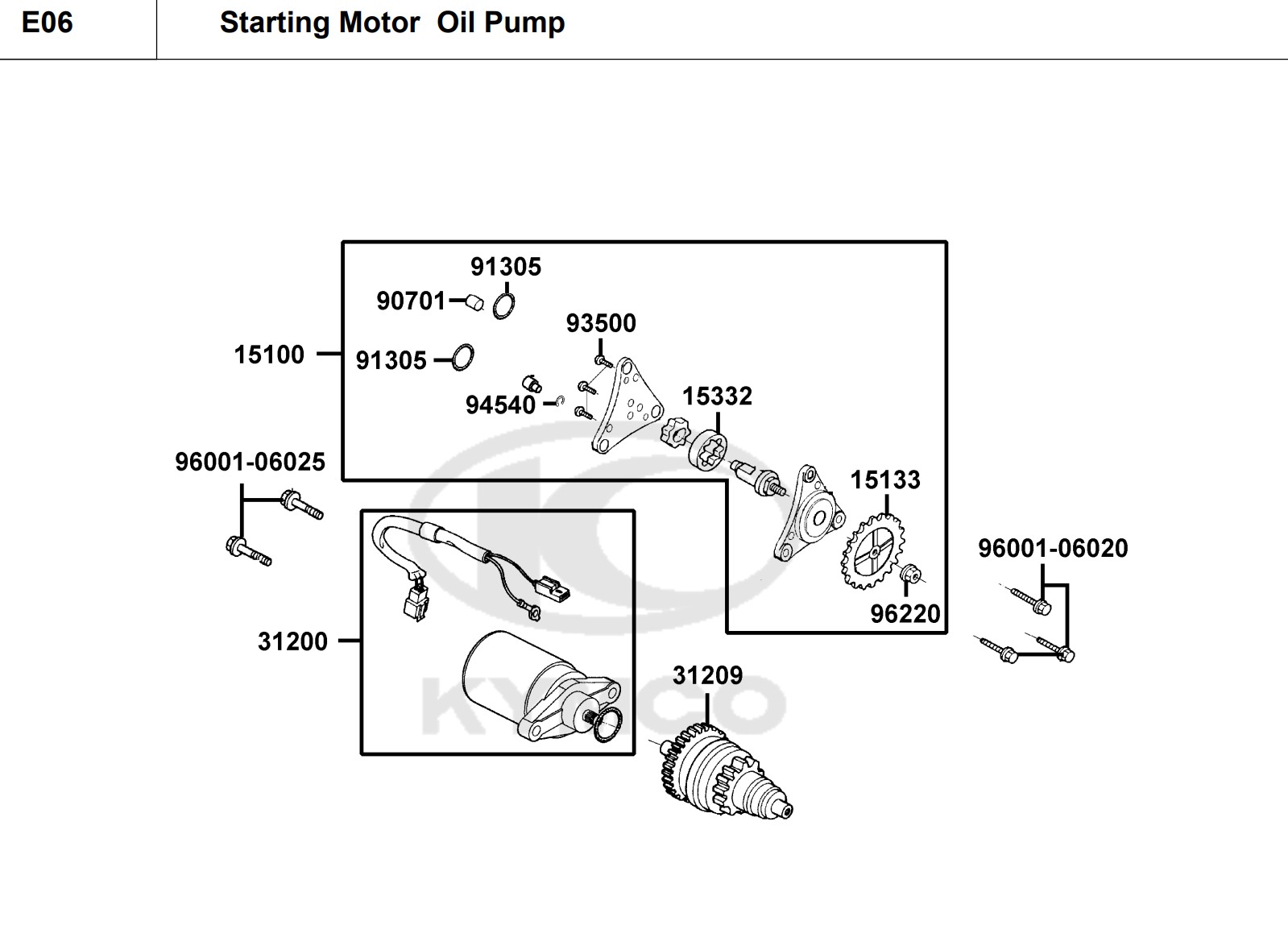 E06

Starting Motor Oil Pump

91305
90701
93500
15100
91305
94540
15332
96001-06025
15133
96001-06020
96220
31200
31209
KYMCO