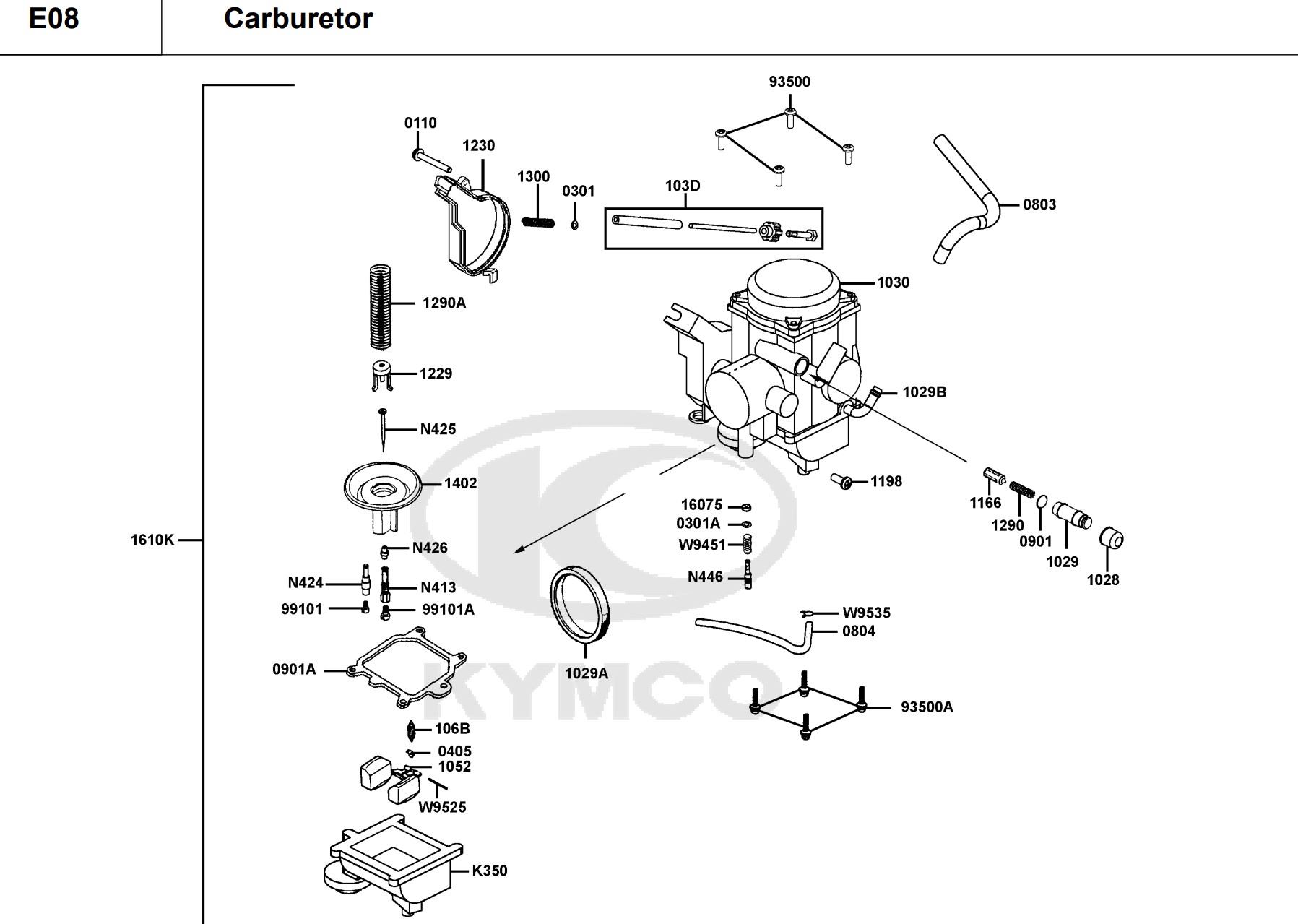 E08 Carburetor

93500
0110
1230
1300
0301
103D
0803
1030
1290A
1229
1029B
N425
1402
1198
1166
1290
0901
1029
1028
16075
0301A
W9451
N446
1610K
N426
N424
N413
99101
99101A
W9535
0804
0901A
1029A
93500A
106B
0405
1052
W9525
K350
KYMCO