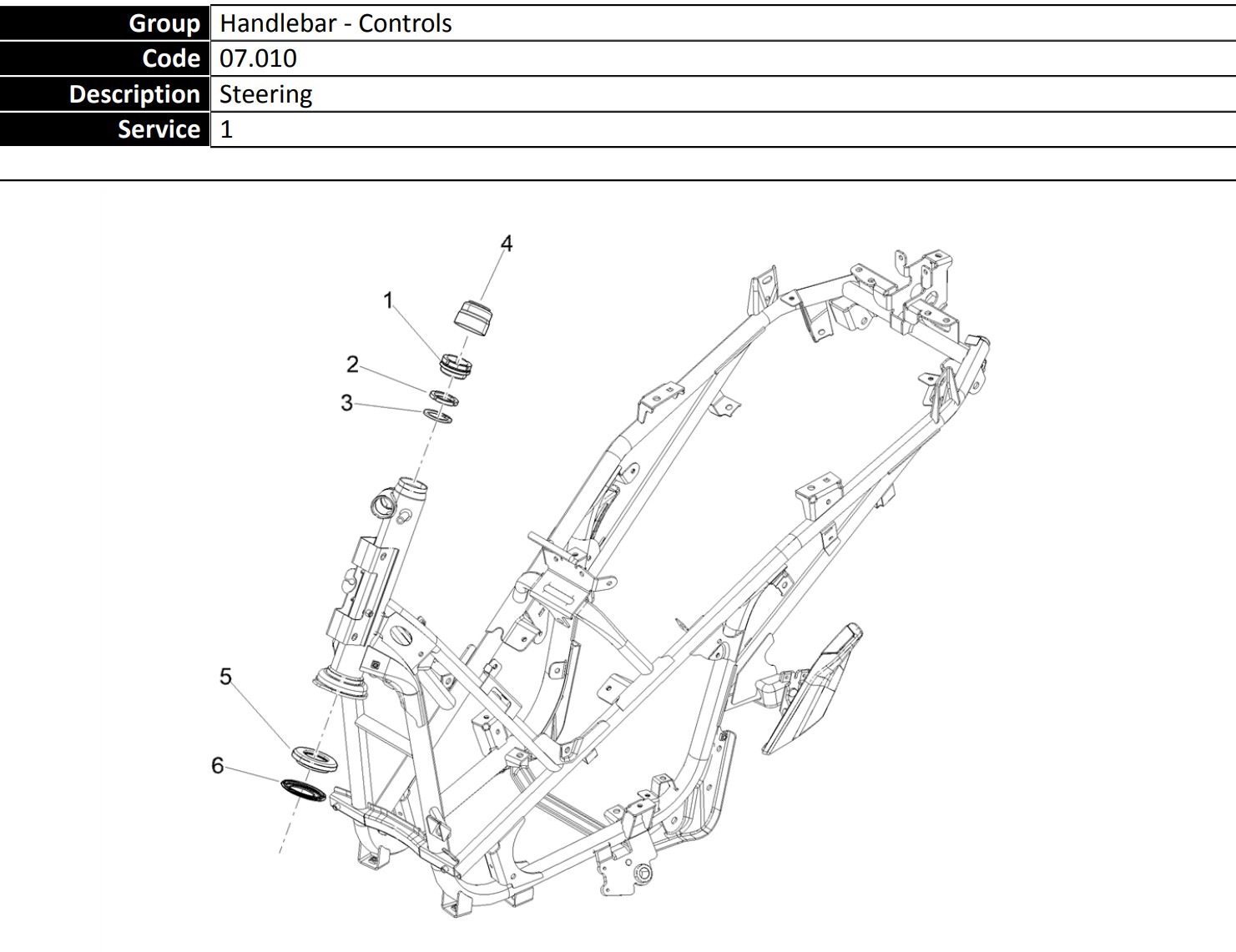 | Group | Handlebar - Controls |
|---|---|
| Code | 07.010 |
| Description | Steering |
| Service | 1 |

4
1
2
3
5
6