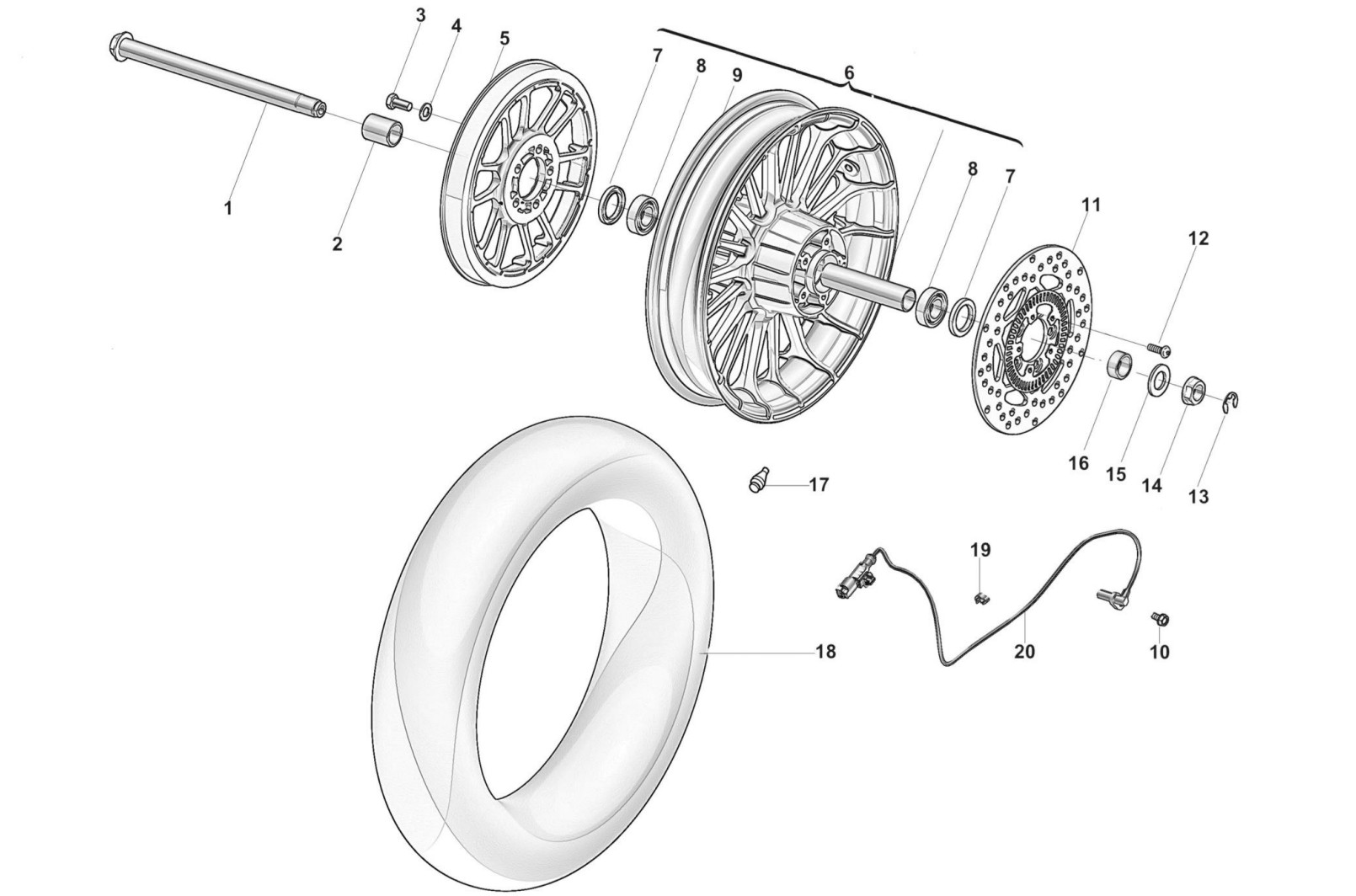 3
4
5
7
8
9
6
1
2
8
7
11
12
16
15
14
13
17
19
18
20
10