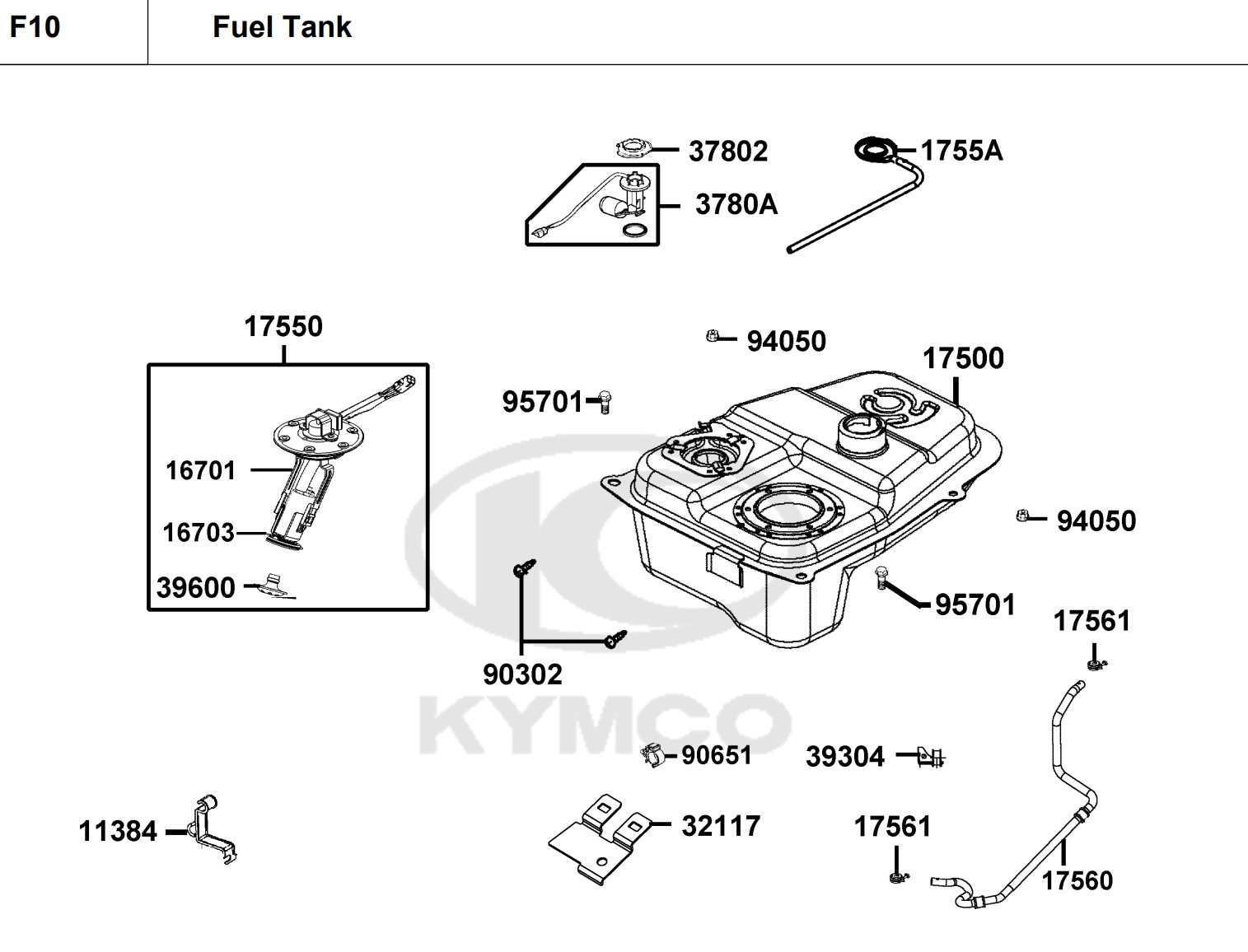 F10 Fuel Tank

37802
1755A
3780A
17550
94050
17500
95701
16701
16703
39600
94050
95701
17561
90302
KYMCO
90651
39304
11384
32117
17561
17560