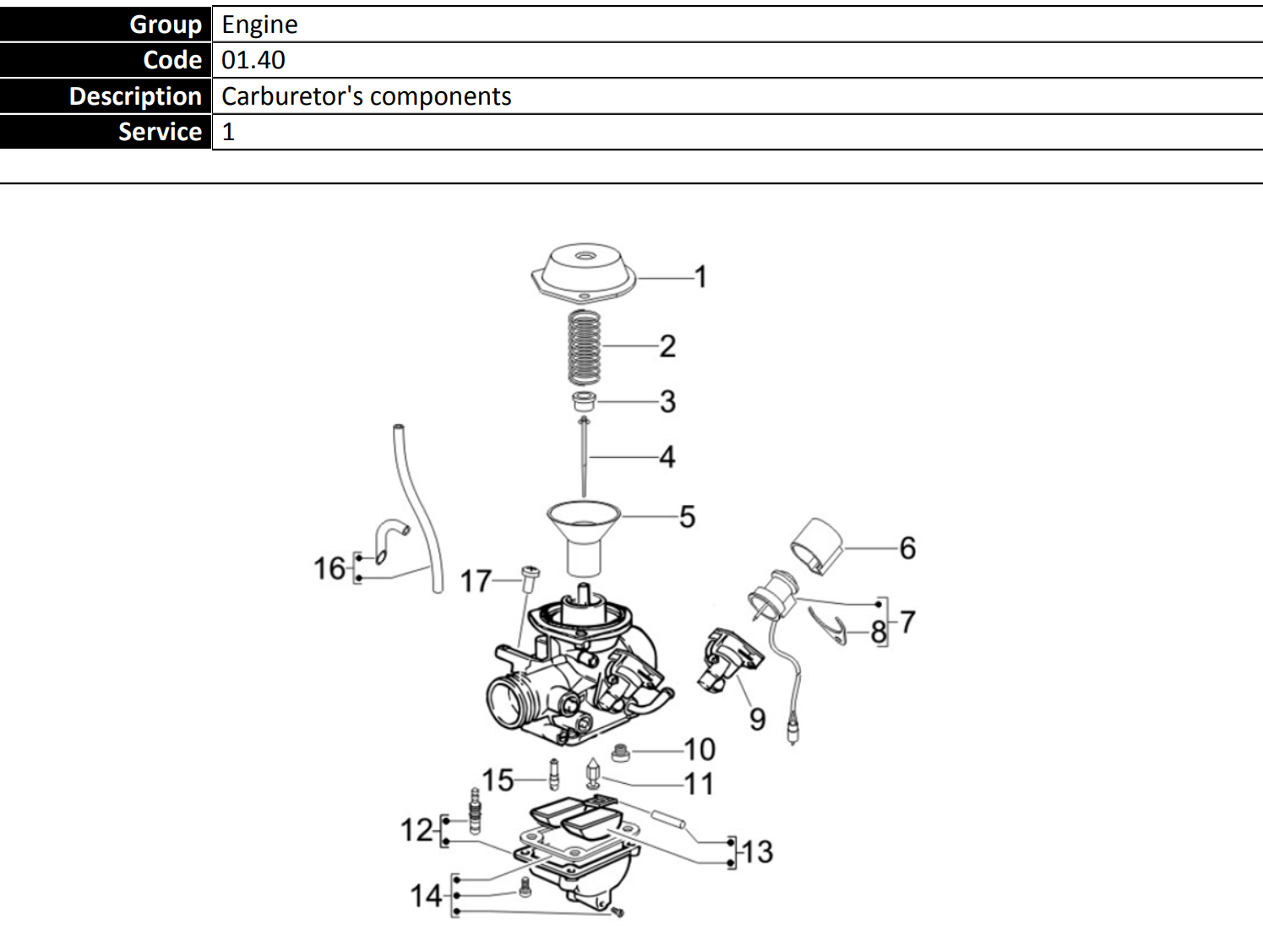 | Group | Engine |
|---|---|
| Code | 01.40 |
| Description | Carburetor's components |
| Service | 1 |

1
2
3
4
5
6
7
8
9
10
11
12
13
14
15
16
17