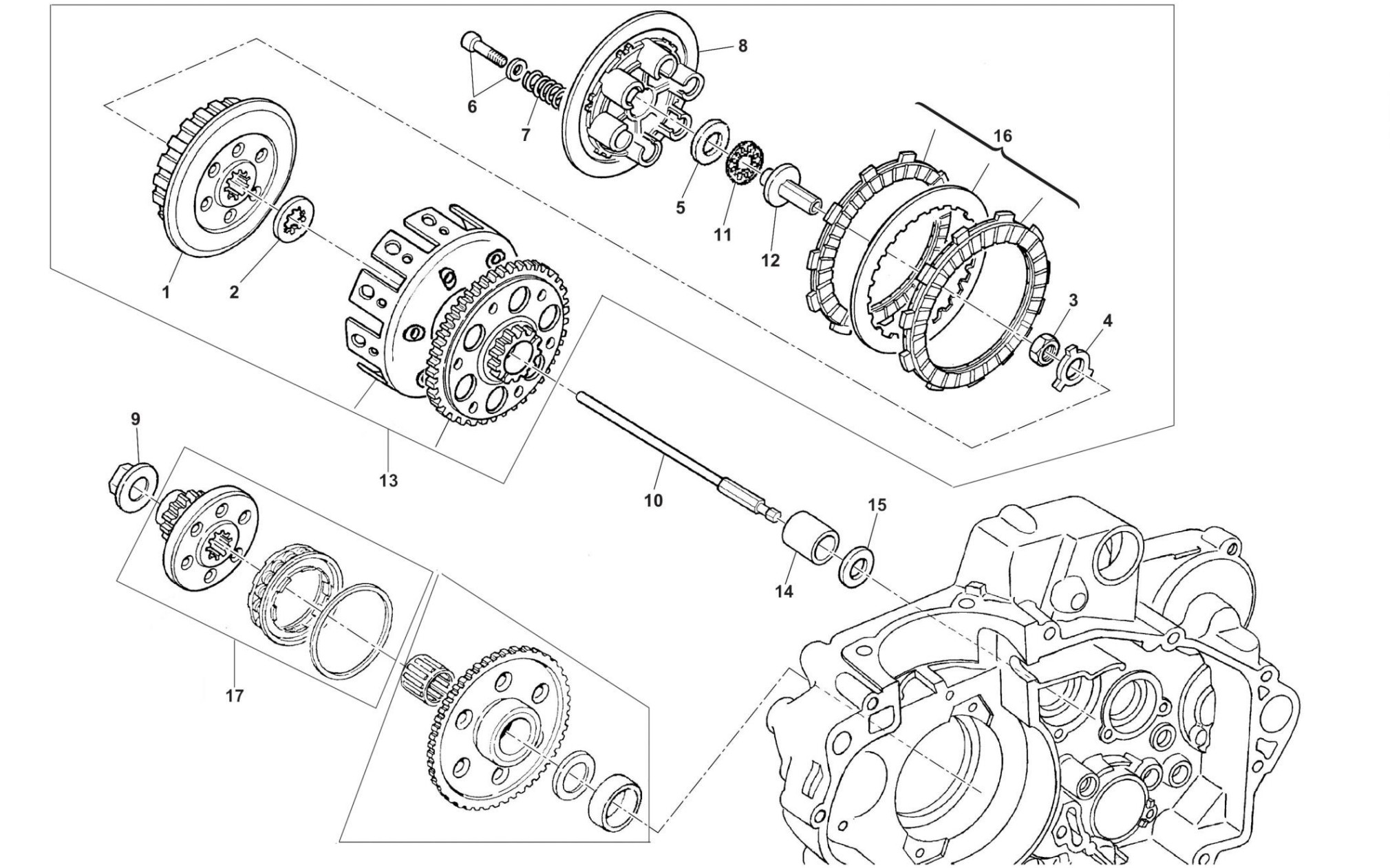 8
6
7
16
5
11
12
1
2
3
4
9
13
10
15
14
17