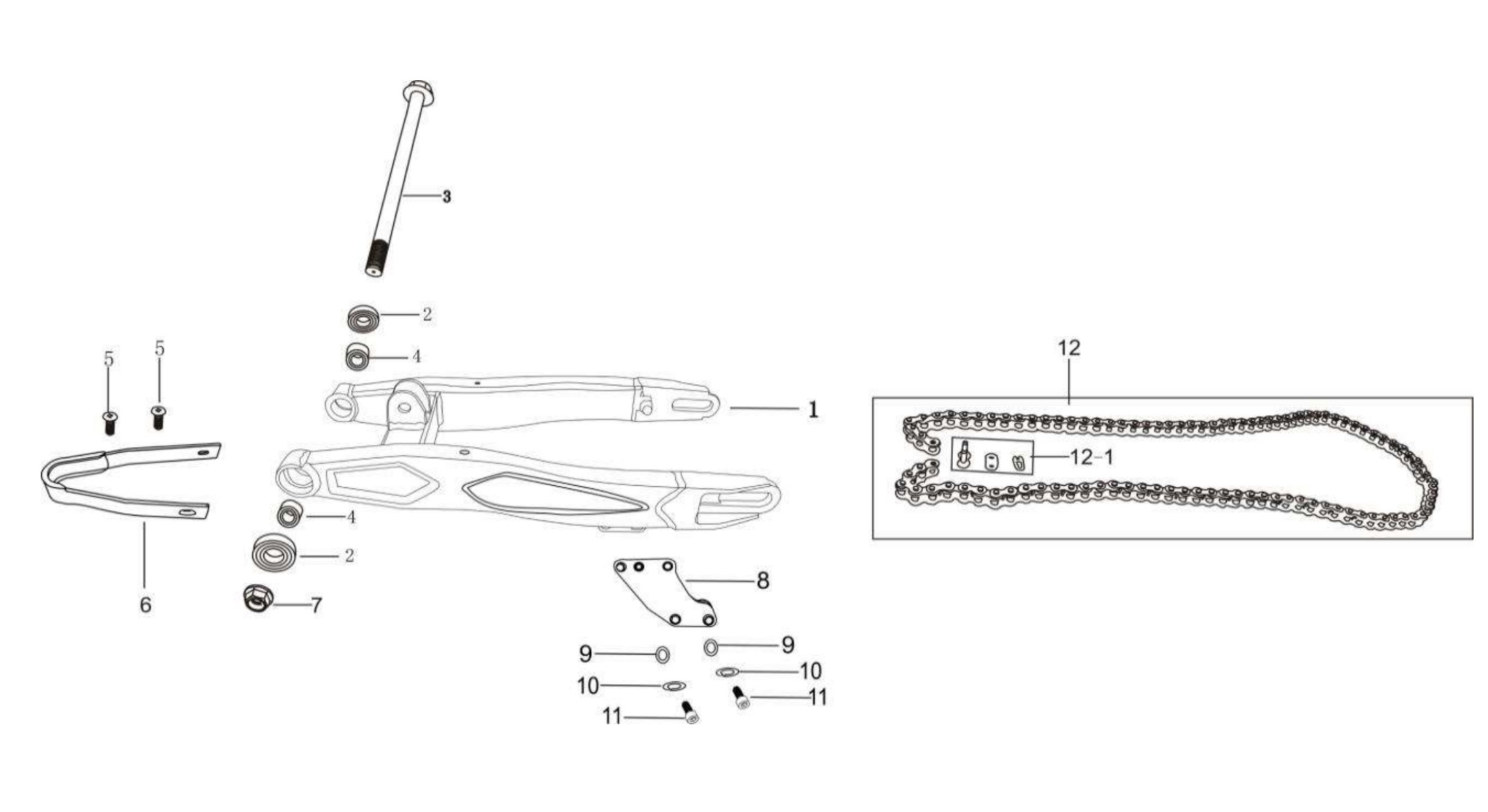 3
2
4
5
5
1
12
12-1
4
2
6
7
8
9
9
10
10
11
11