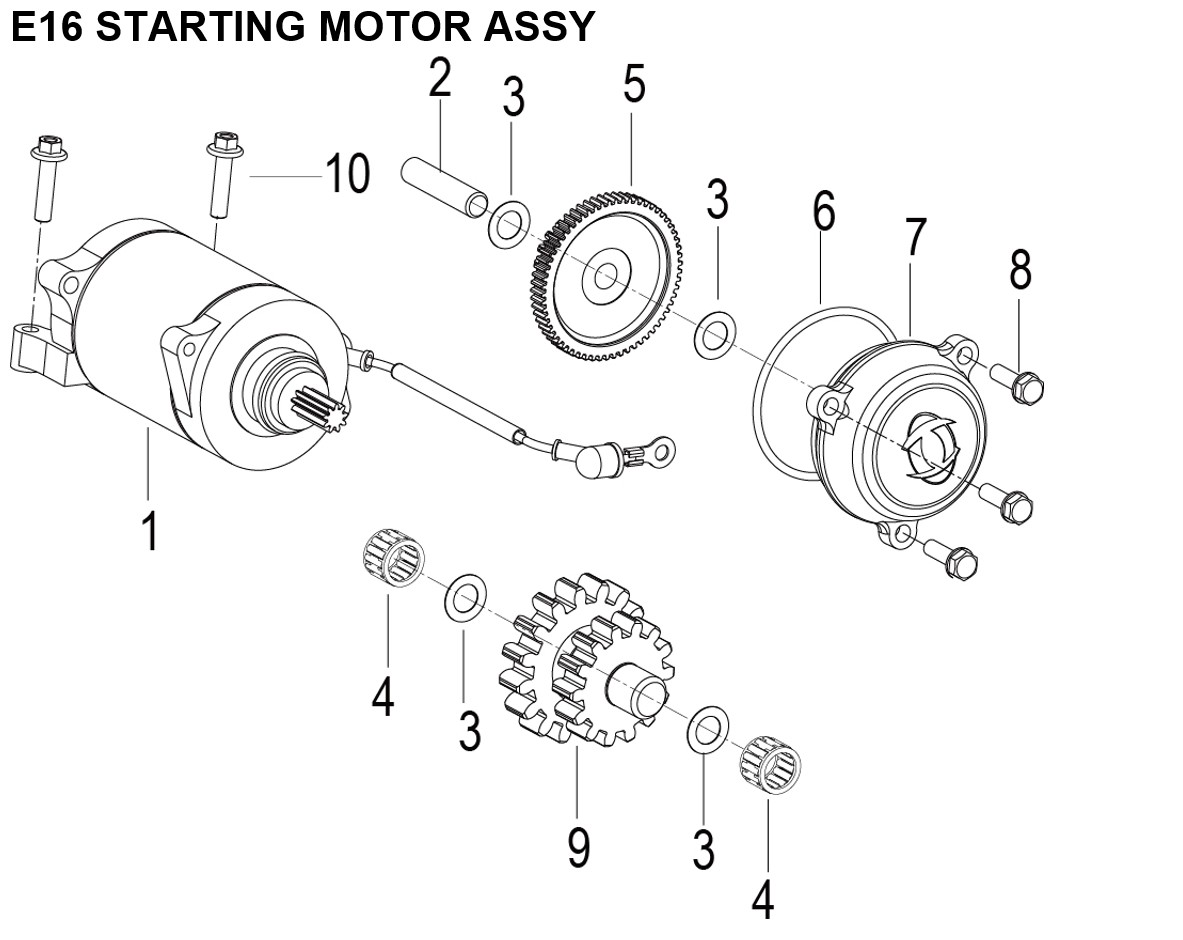 E16 STARTING MOTOR ASSY

2
3
5
10
3
6
7
8
1
4
3
9
3
4