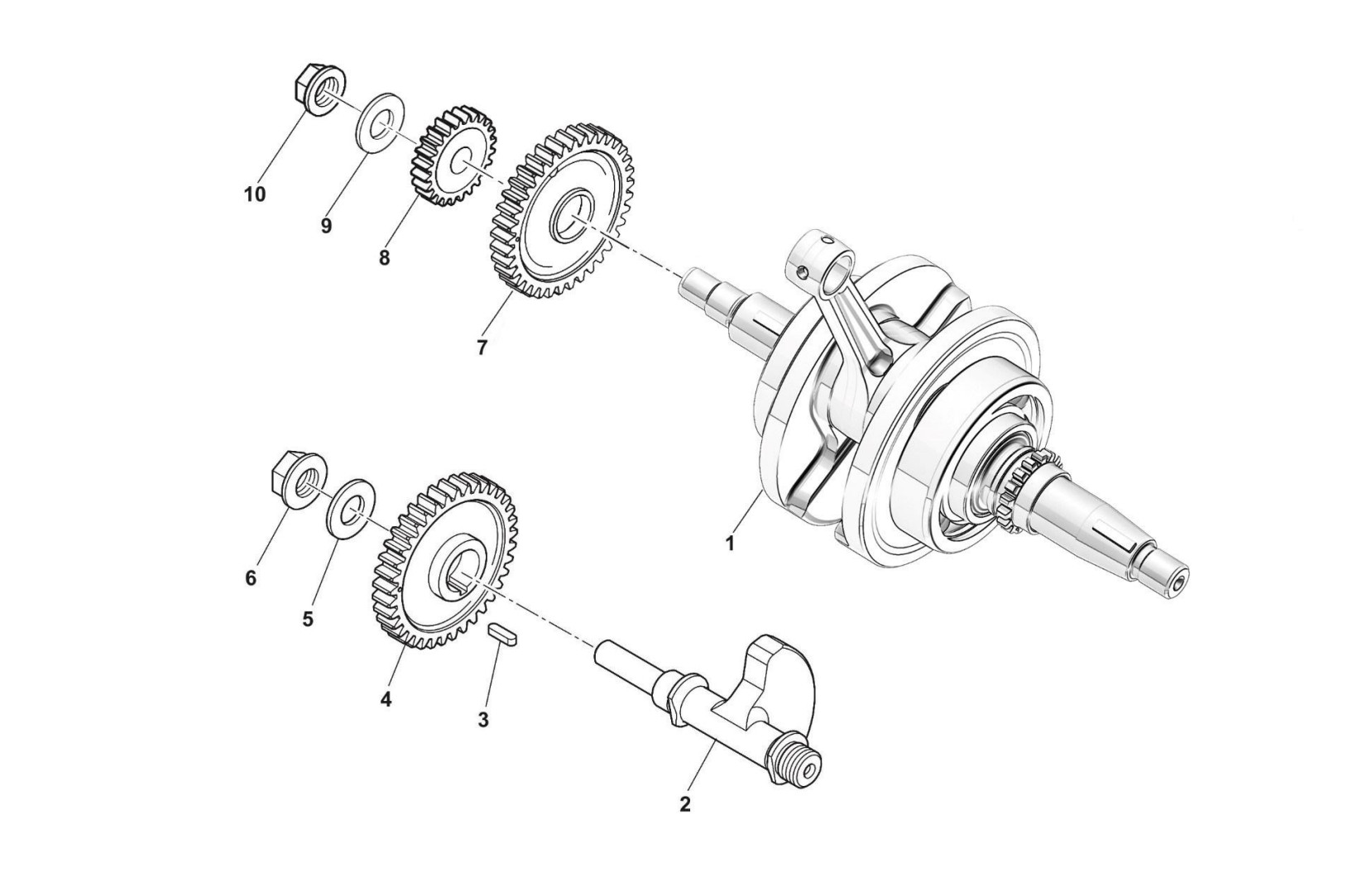 10
9
8
7
1
6
5
4
3
2