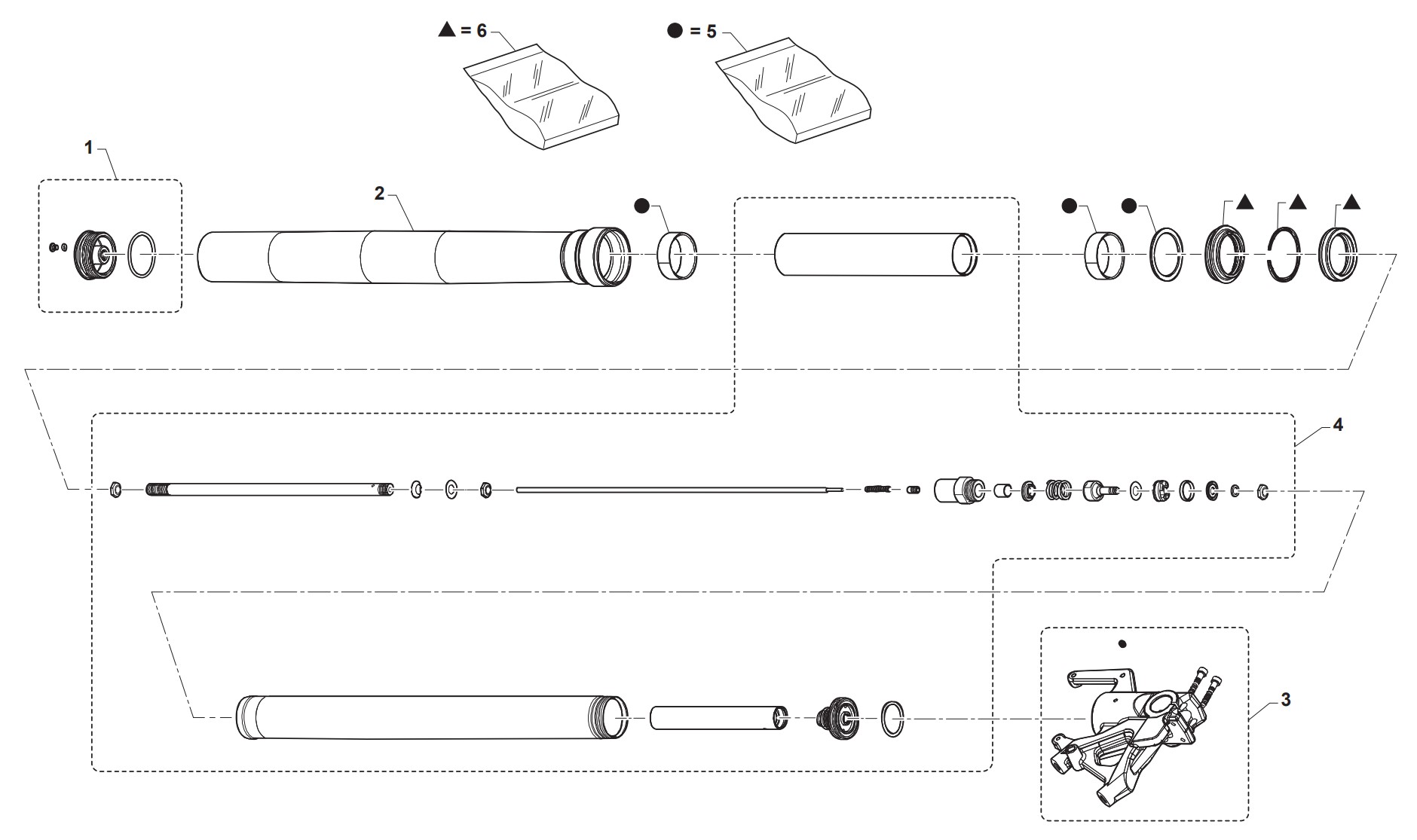 ▲ = 6

● = 5

1

2

●

●

●

▲

▲

▲

4

●

3