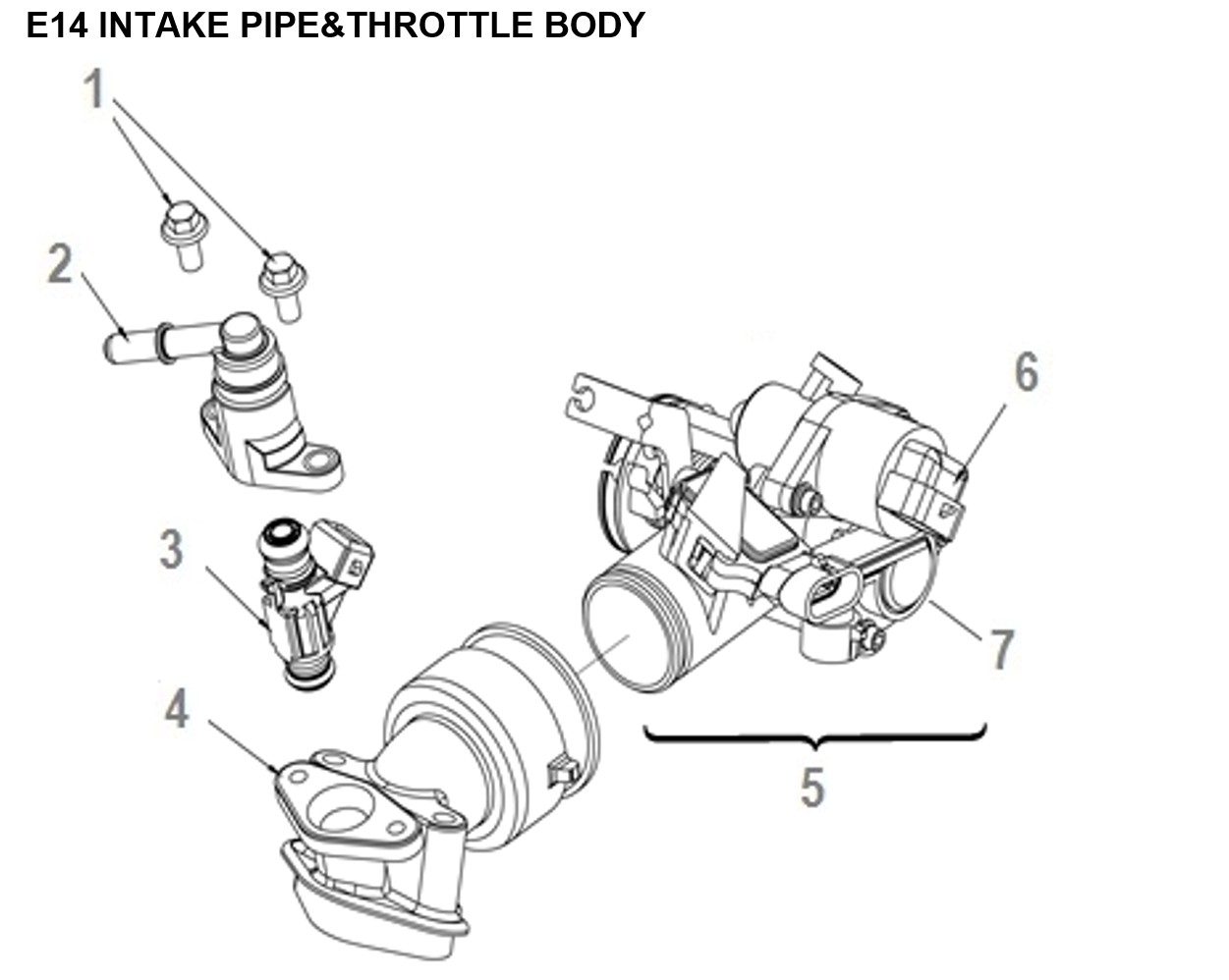 E14 INTAKE PIPE&THROTTLE BODY

1
2
3
4
5
6
7