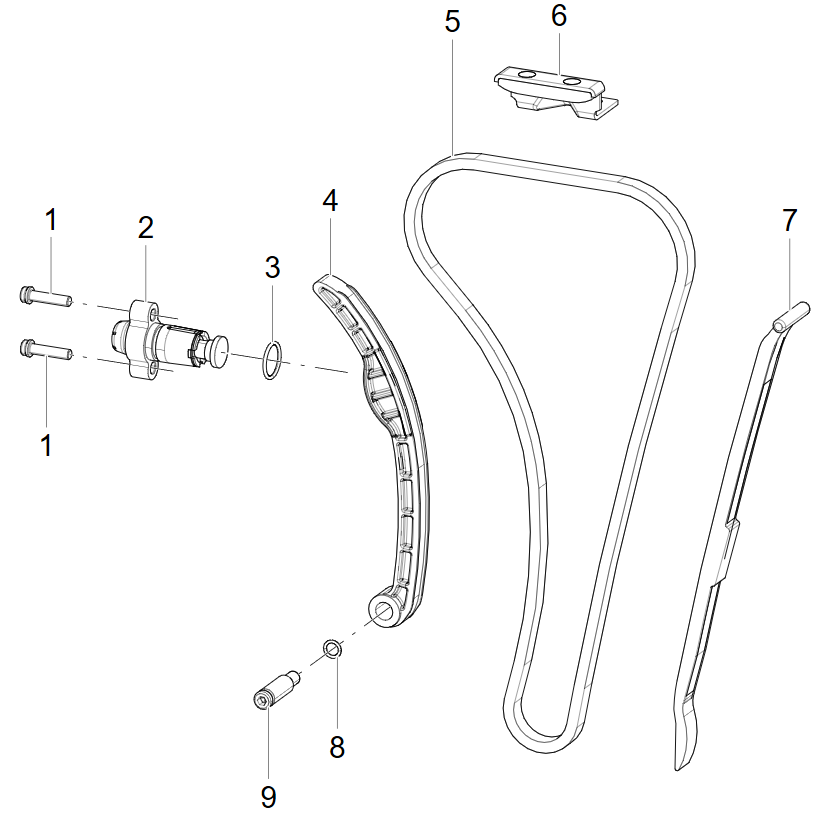 5
6
4
7
1
2
3
1
8
9