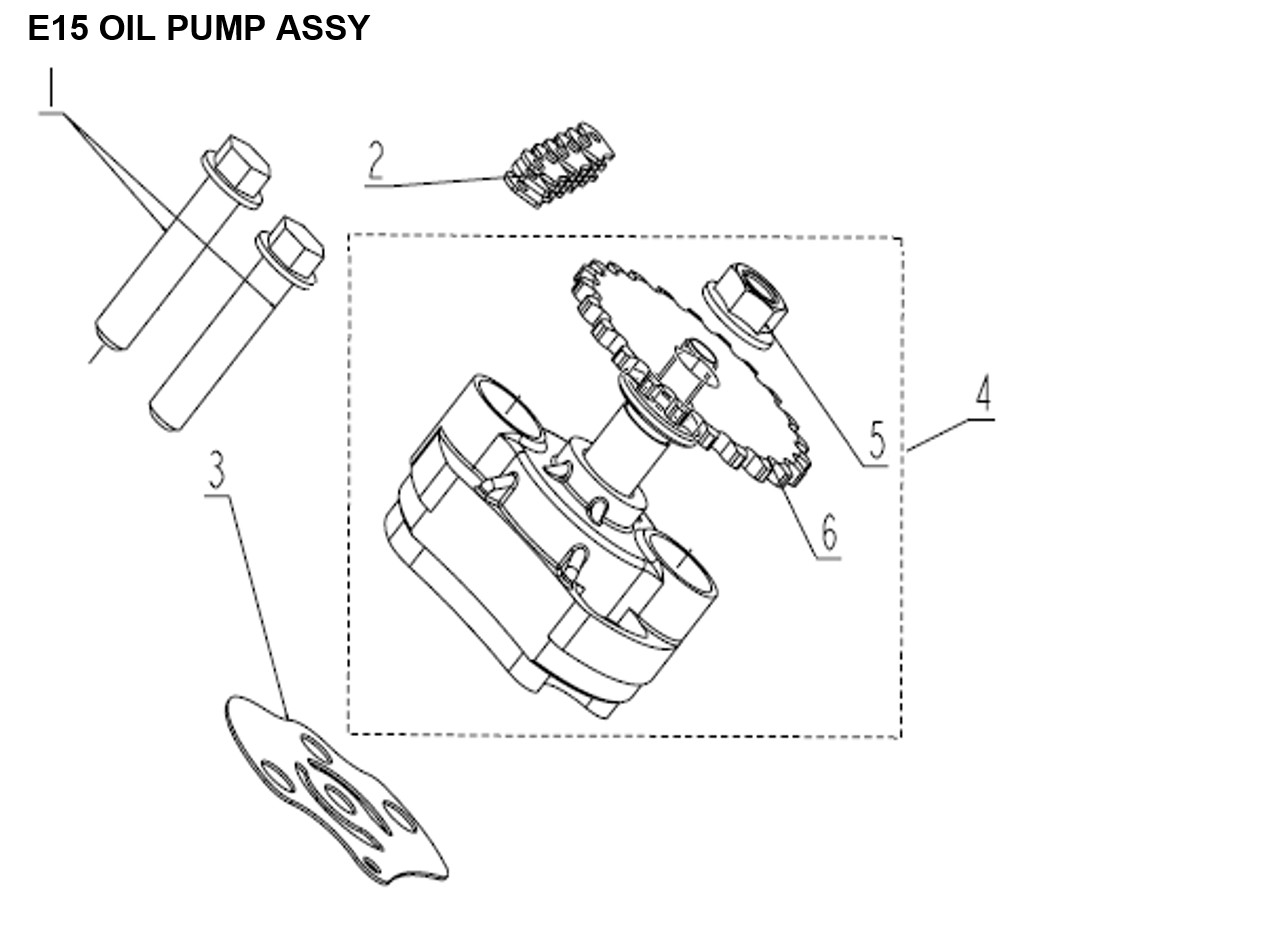 E15 OIL PUMP ASSY

1

2

3

4

5

6