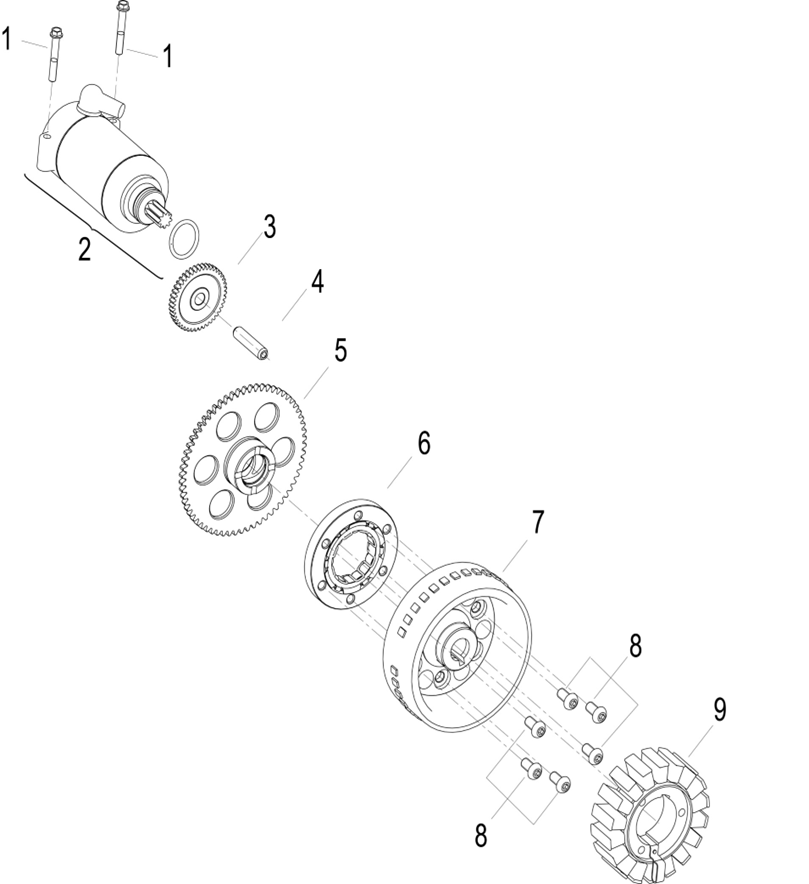 1
1
2
3
4
5
6
7
8
9
8