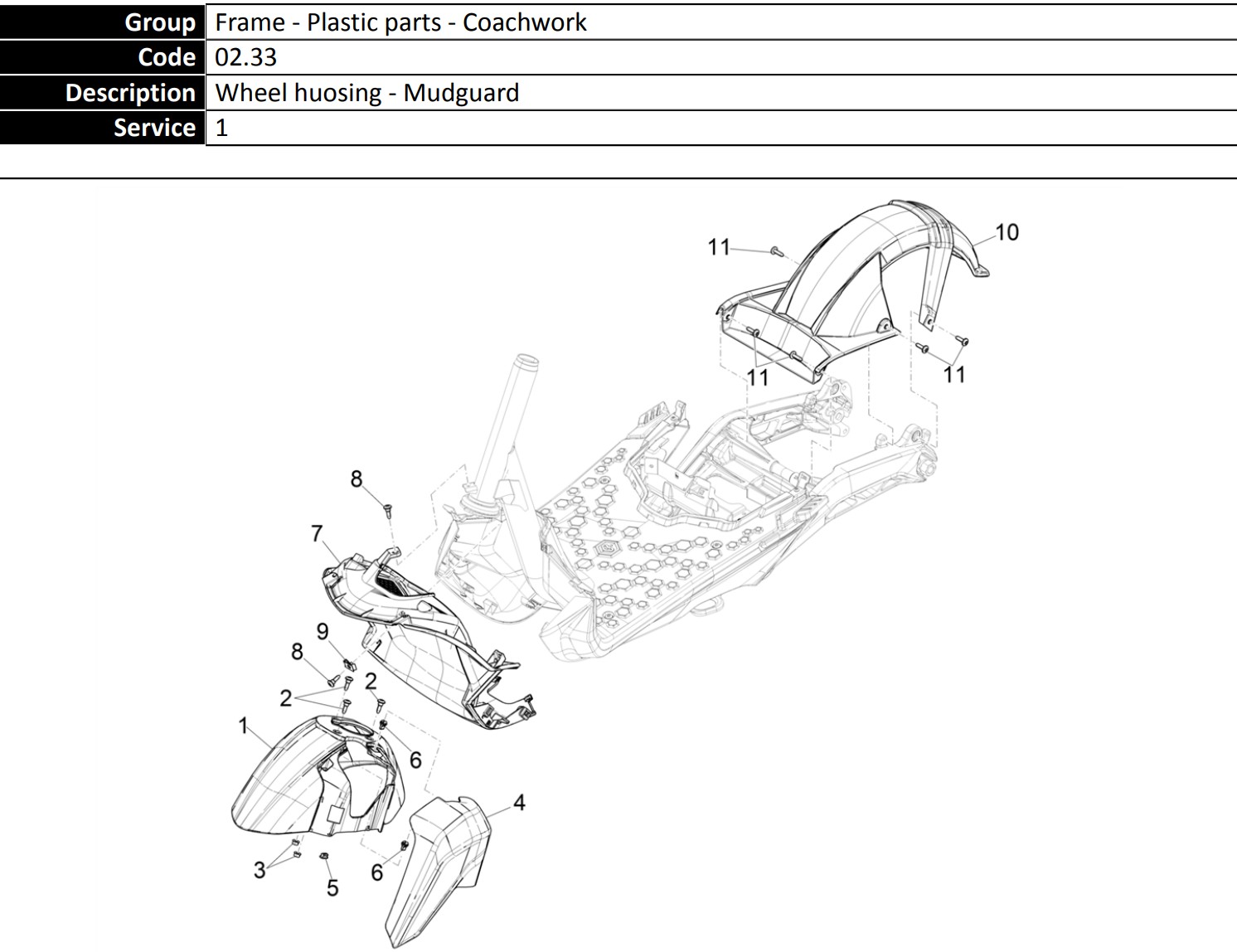 | Group | Frame - Plastic parts - Coachwork |
|---|---|
| Code | 02.33 |
| Description | Wheel huosing - Mudguard |
| Service | 1 |

11
10
11
11
8
7
9
8
2
2
1
6
4
3
5
6