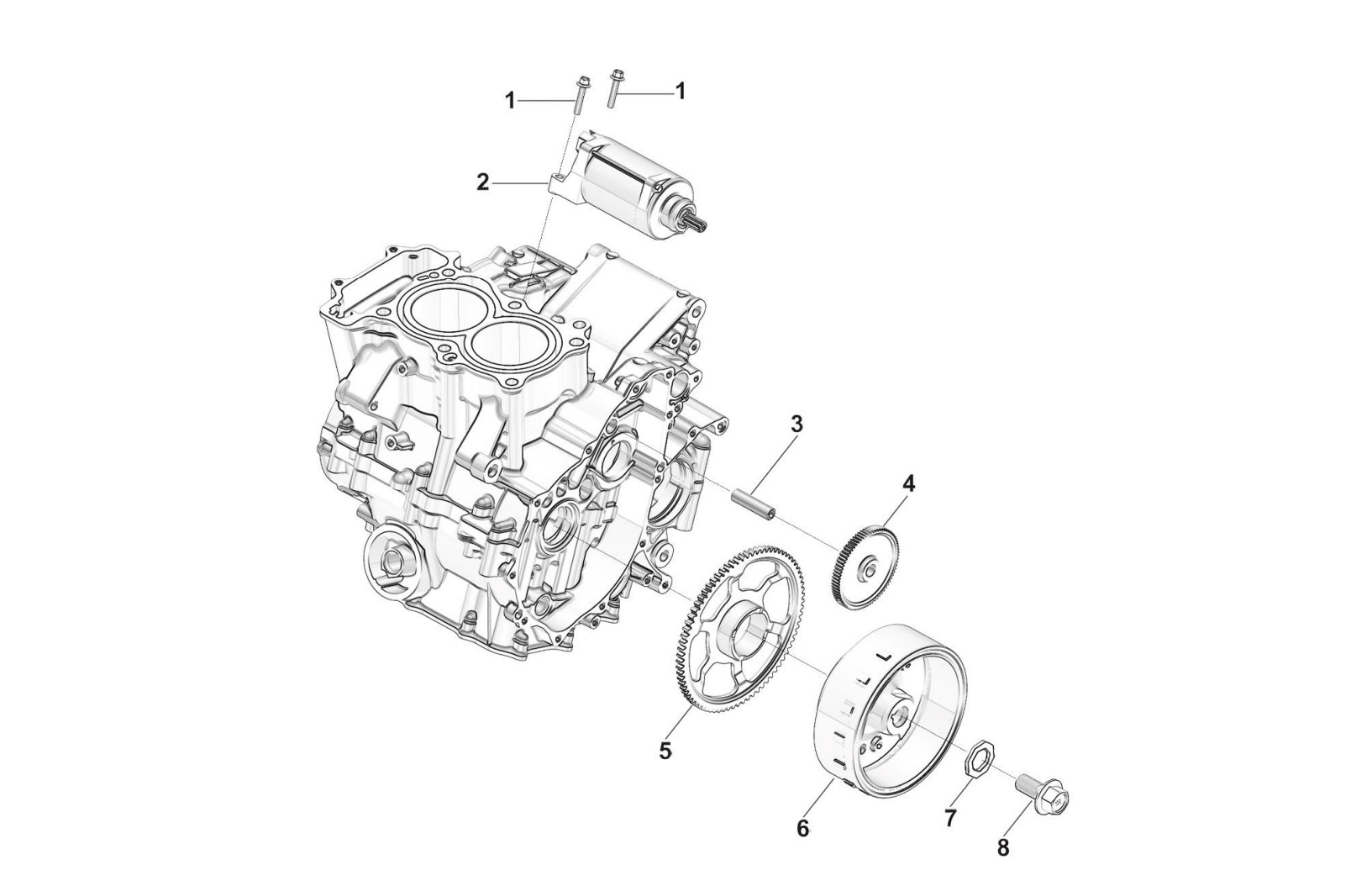 1
1
2
3
4
5
6
7
8