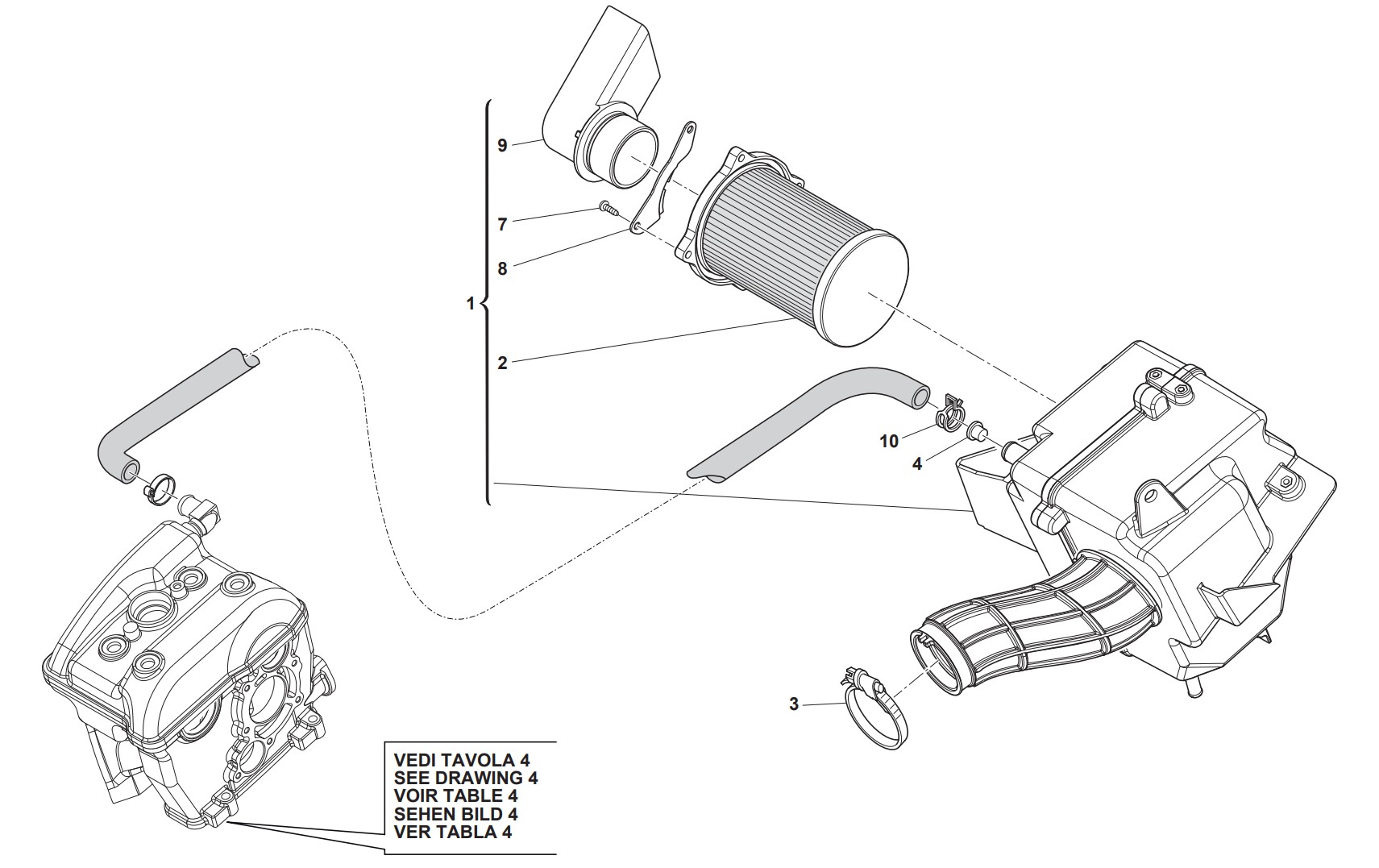 9
7
8
1
2
10
4
3

VEDI TAVOLA 4
SEE DRAWING 4
VOIR TABLE 4
SEHEN BILD 4
VER TABLA 4