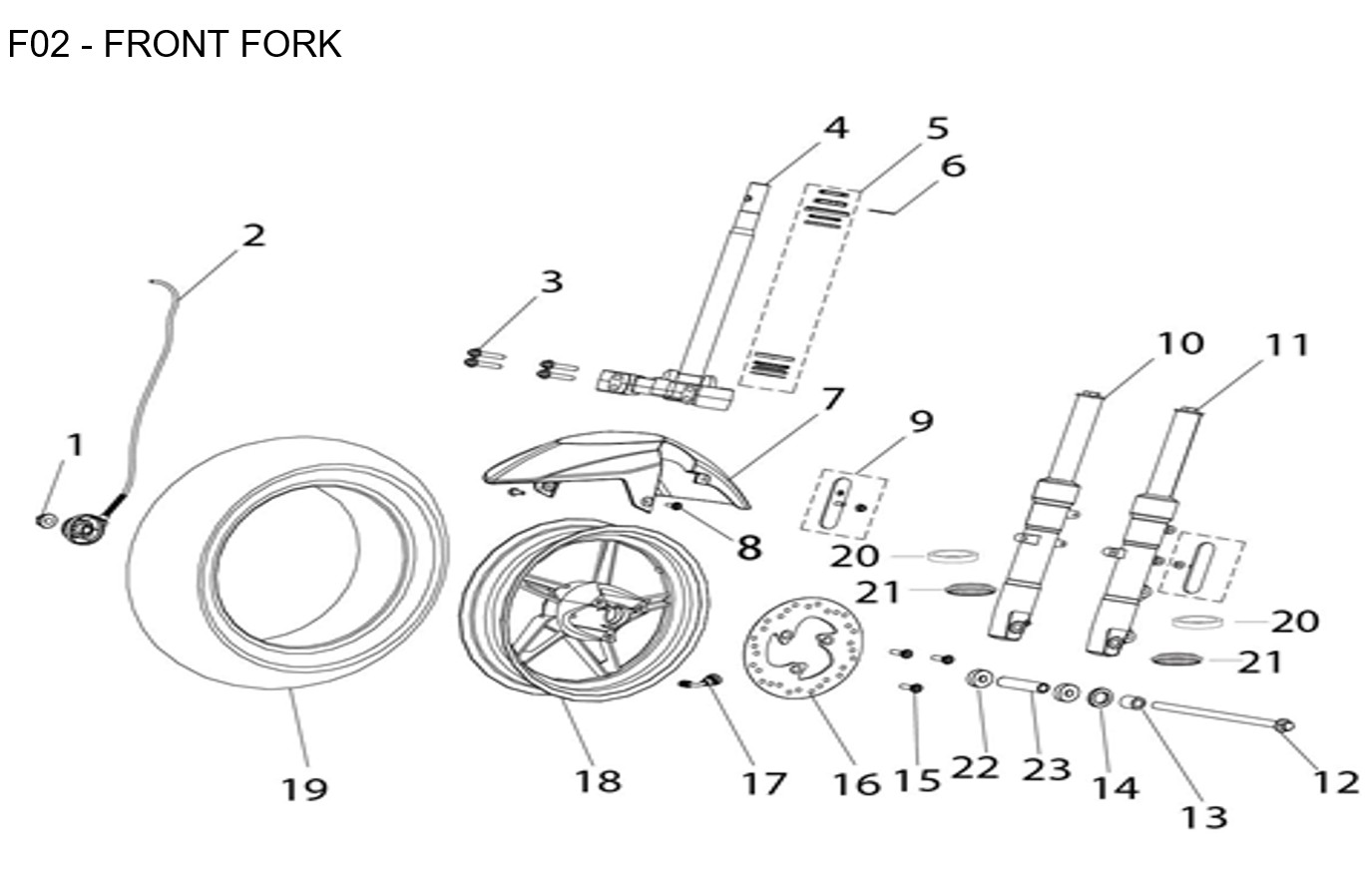 F02 - FRONT FORK

4
5
6
2
3
10
11
7
9
1
8
20
21
20
21
19
18
17
16
15
22
23
14
13
12