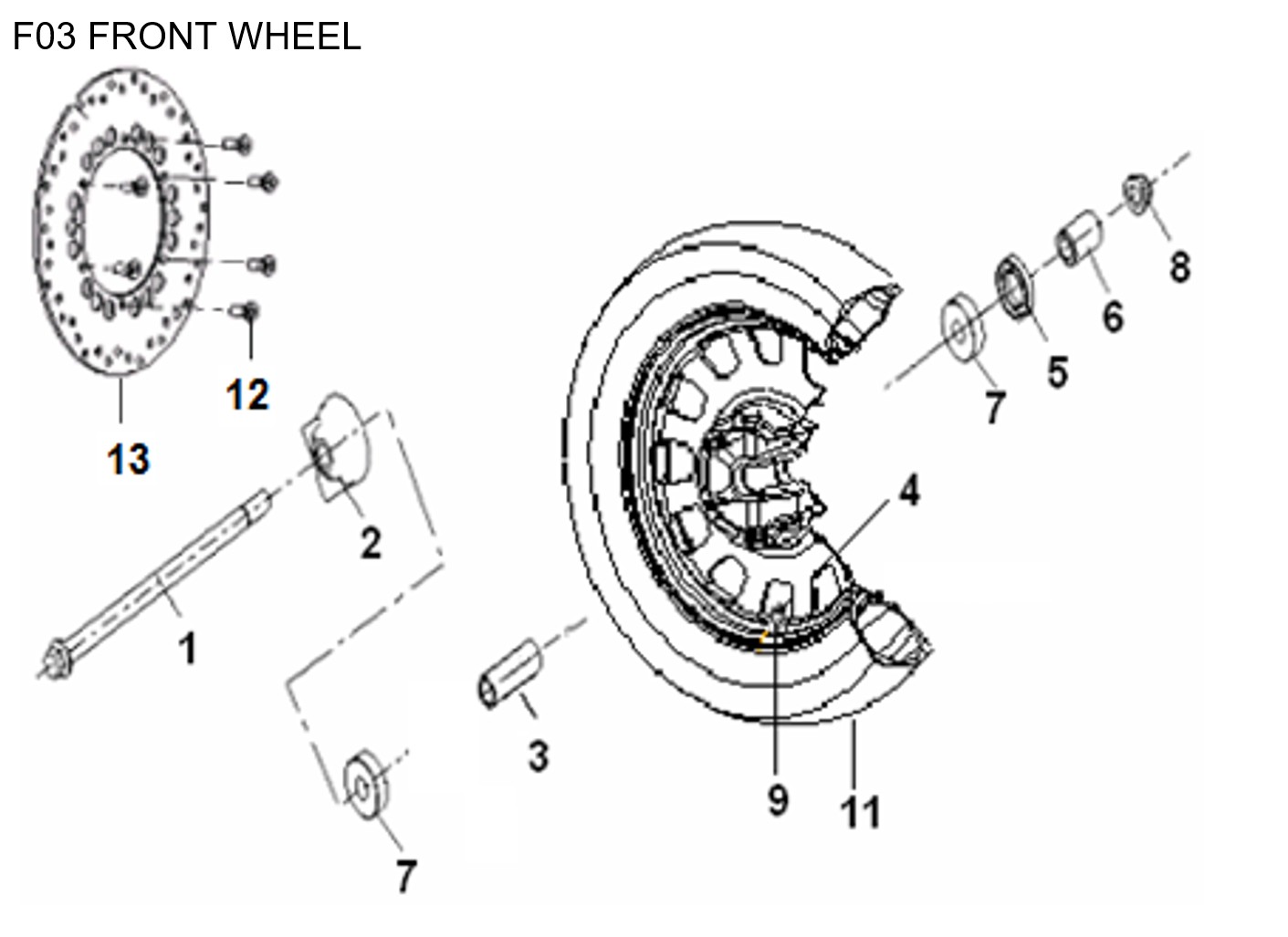 F03 FRONT WHEEL

12
13
2
1
7
3
4
9
11
7
5
6
8