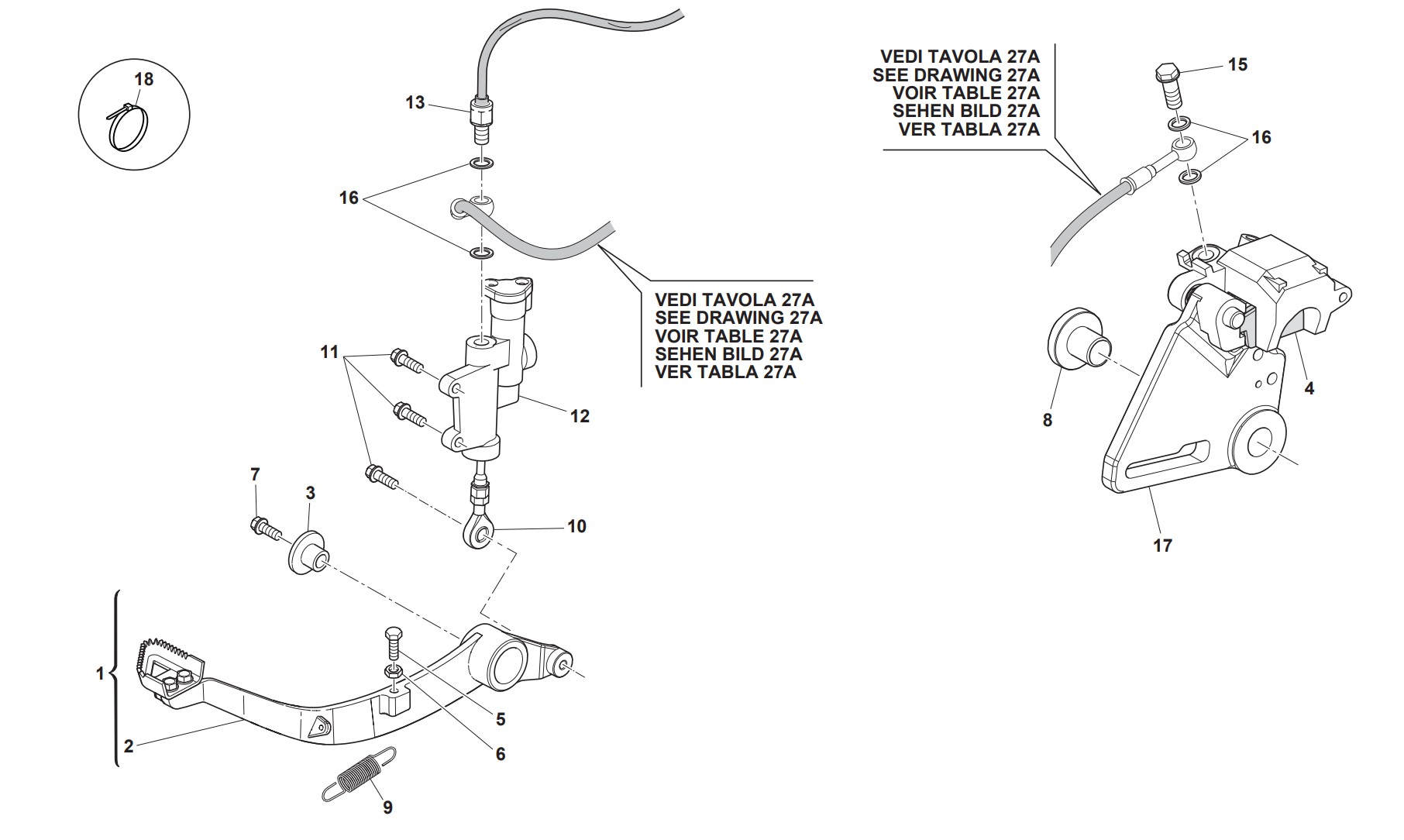 18

13

16

VEDI TAVOLA 27A
SEE DRAWING 27A
VOIR TABLE 27A
SEHEN BILD 27A
VER TABLA 27A

11

12

7

3

10

1

2

5

6

9

VEDI TAVOLA 27A
SEE DRAWING 27A
VOIR TABLE 27A
SEHEN BILD 27A
VER TABLA 27A

15

16

4

8

17