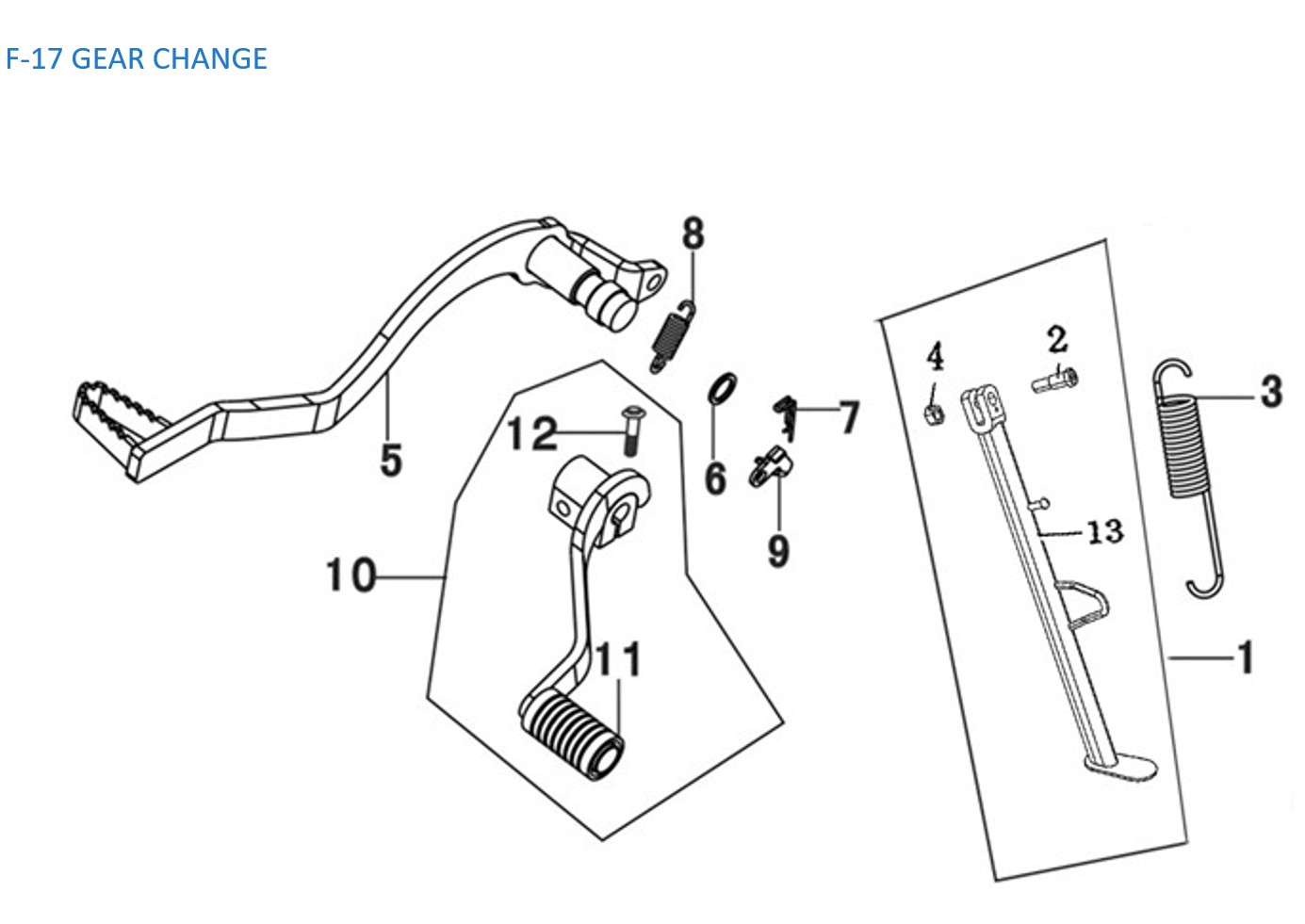 F-17 GEAR CHANGE

8
5
12
6
7
9
10
11
4
2
3
13
1