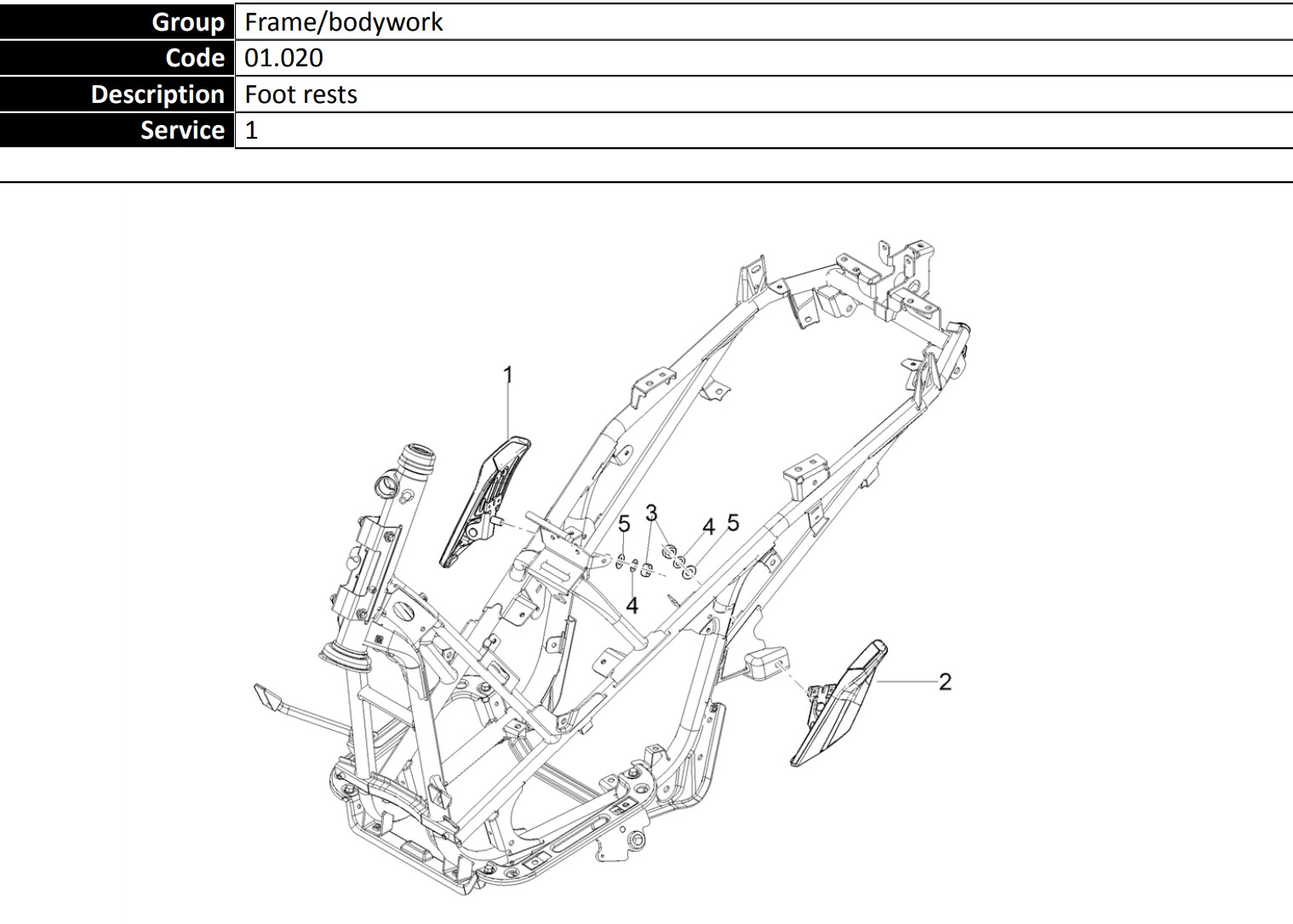 | Group | Frame/bodywork |
|---|---|
| Code | 01.020 |
| Description | Foot rests |
| Service | 1 |

1

5
3
4
5
4

2