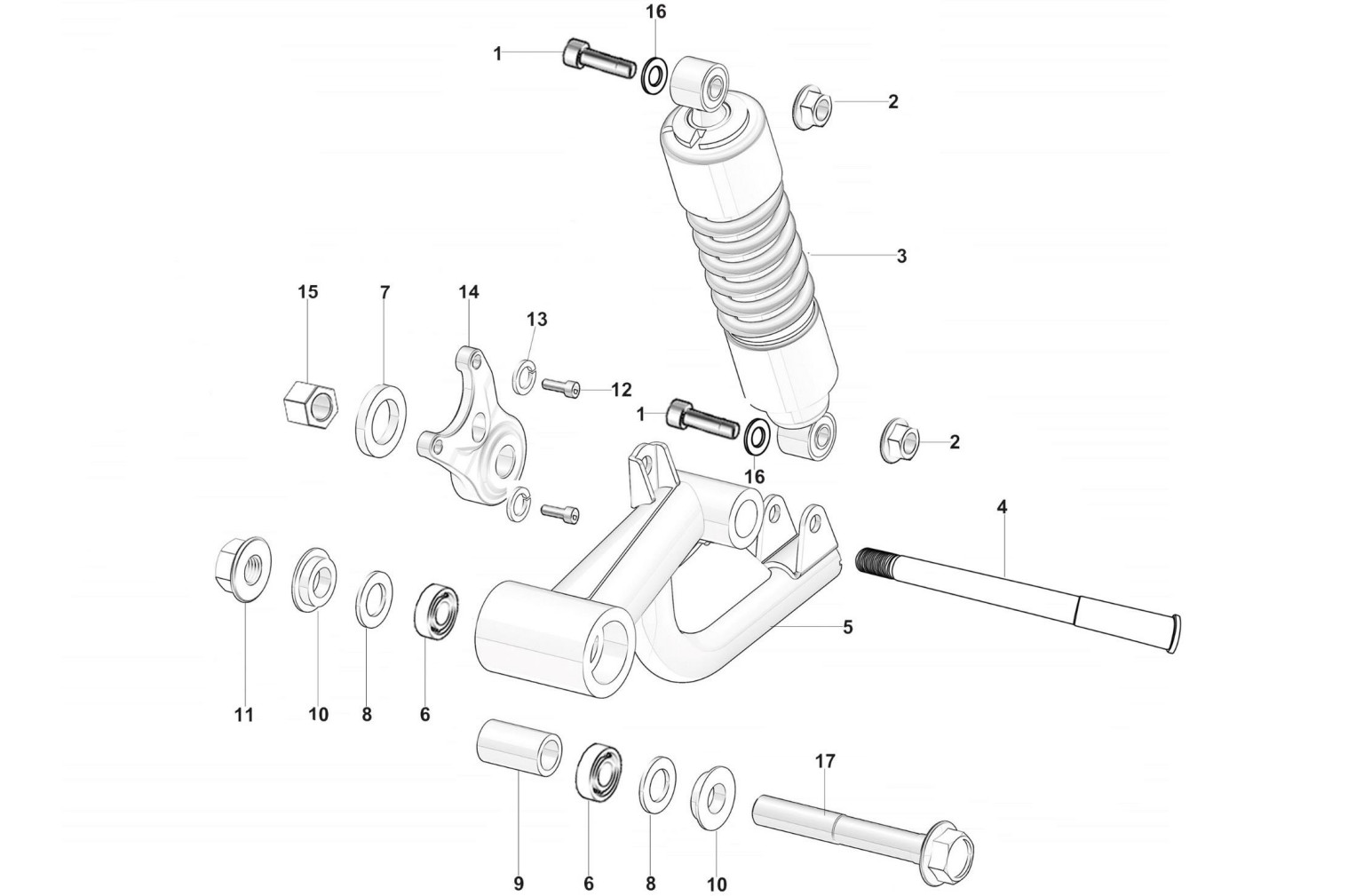 16
1
2
3
15
7
14
13
12
1
2
16
4
5
11
10
8
6
17
9
6
8
10