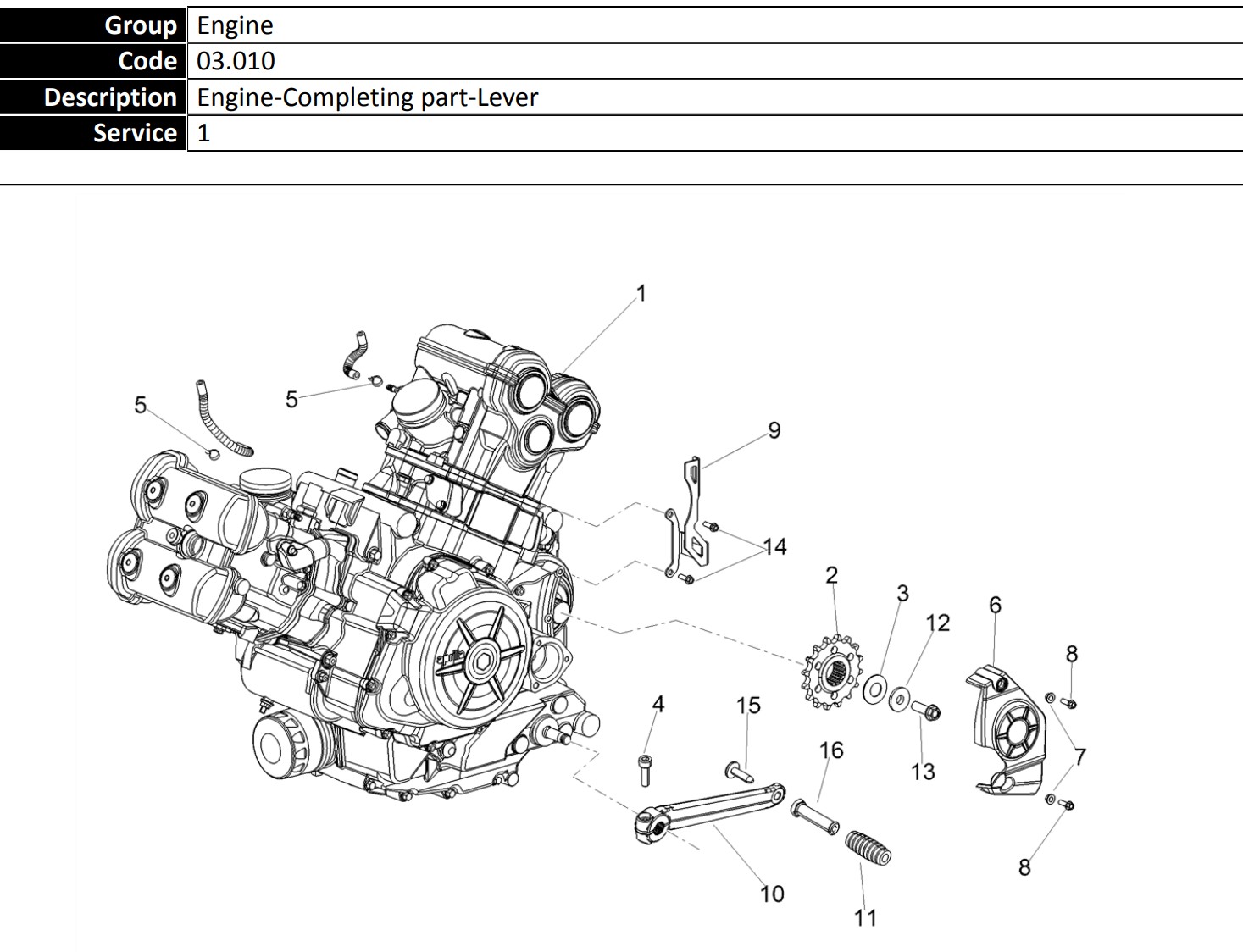 | Group | Engine |
|---|---|
| Code | 03.010 |
| Description | Engine-Completing part-Lever |
| Service | 1 |

1
5
5
9
14
2
3
12
6
8
4
15
16
13
7
8
10
11