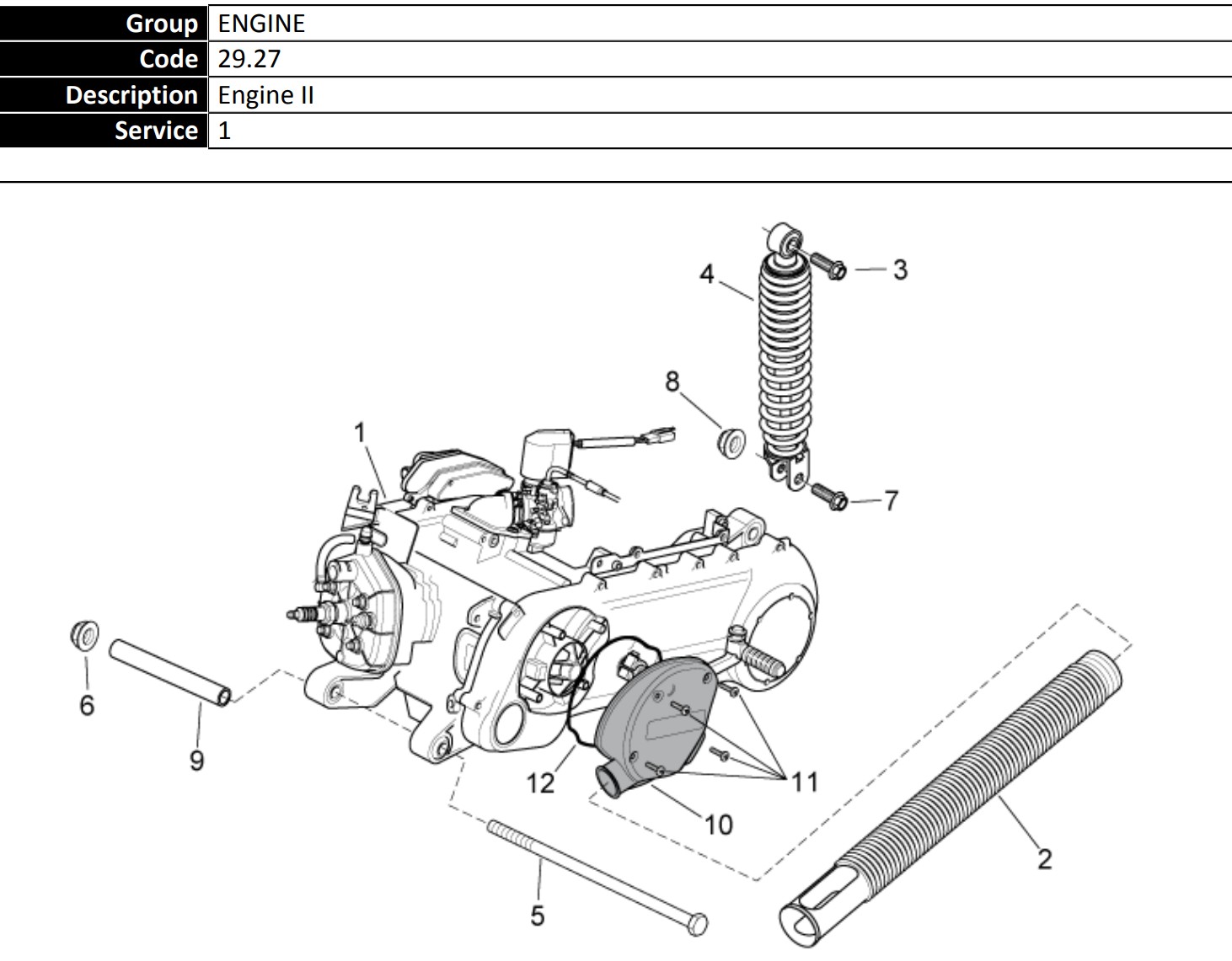 | Group | ENGINE |
|---|---|
| Code | 29.27 |
| Description | Engine II |
| Service | 1 |

4
3
8
1
7
6
9
12
11
10
2
5