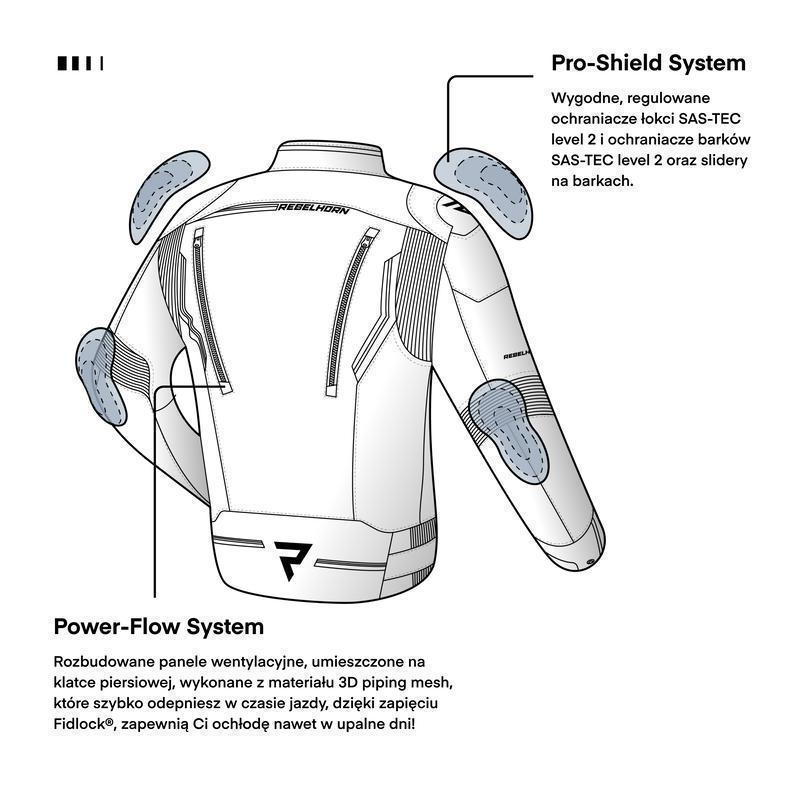 Pro-Shield System

Wygodne, regulowane ochraniacze łokci SAS-TEC level 2 i ochraniacze barków SAS-TEC level 2 oraz slidery na barkach.

REBELHORN

REBELHORN

Power-Flow System

Rozbudowane panele wentylacyjne, umieszczone na klatce piersiowej, wykonane z materiału 3D piping mesh, które szybko odepniesz w czasie jazdy, dzięki zapięciu Fidlock®, zapewnią Ci ochłodę nawet w upalne dni!