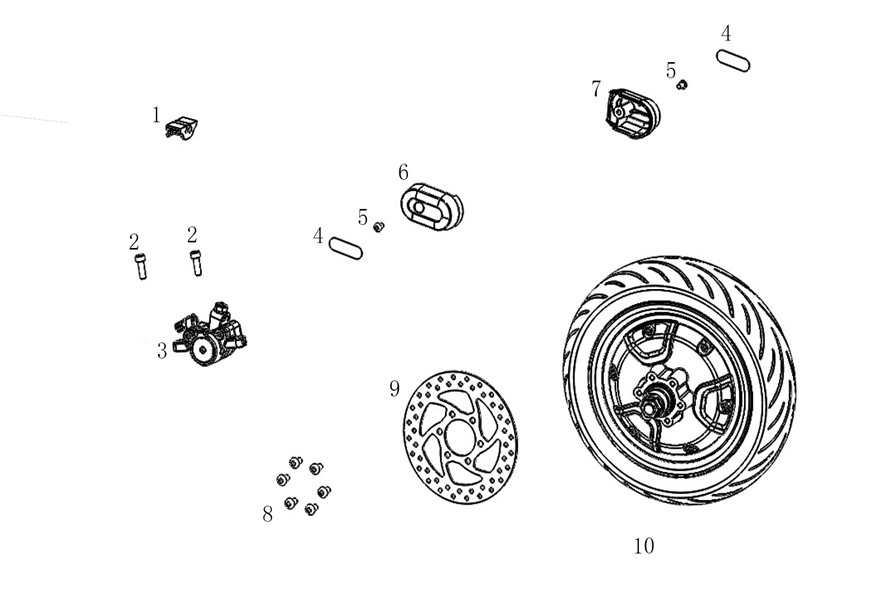 4
5
7
1
6
5
4
2
2
3
9
8
10