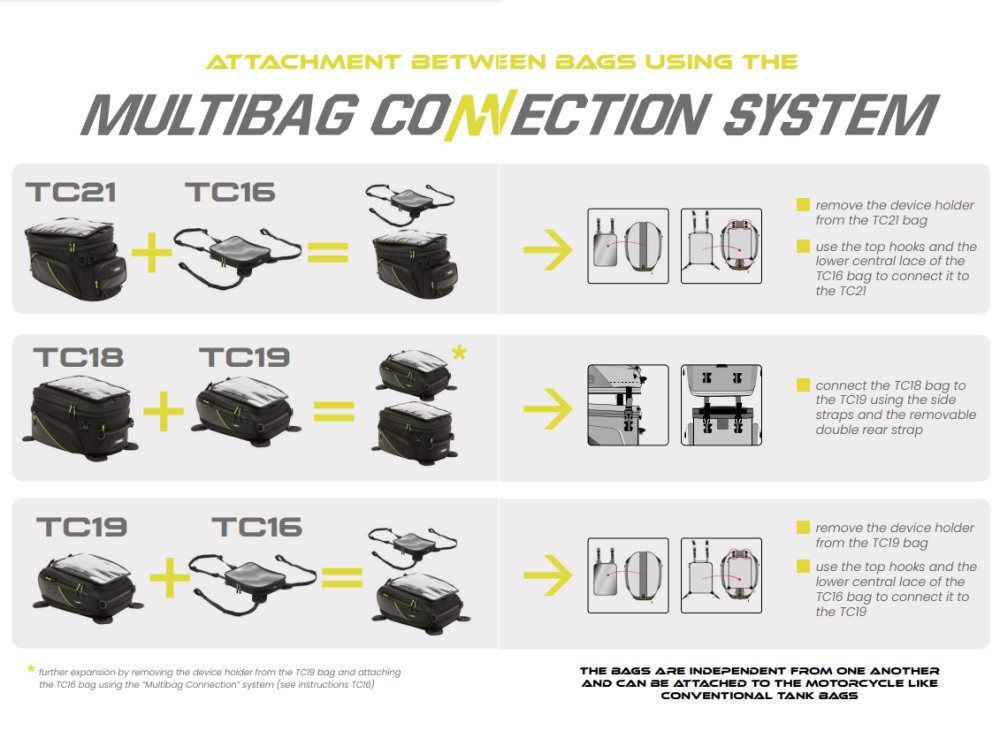 ATTACHMENT BETWEEN BAGS USING THE

MULTIBAG CONNECTION SYSTEM

TC21 + TC16 =

remove the device holder from the TC21 bag

use the top hooks and the lower central lace of the TC16 bag to connect it to the TC21

TC18 + TC19 = *

connect the TC18 bag to the TC19 using the side straps and the removable double rear strap

TC19 + TC16 =

remove the device holder from the TC19 bag

use the top hooks and the lower central lace of the TC16 bag to connect it to the TC19

* further expansion by removing the device holder from the TC19 bag and attaching the TC16 bag using the "Multibag Connection" system (see instructions TC16)

THE BAGS ARE INDEPENDENT FROM ONE ANOTHER AND CAN BE ATTACHED TO THE MOTORCYCLE LIKE CONVENTIONAL TANK BAGS