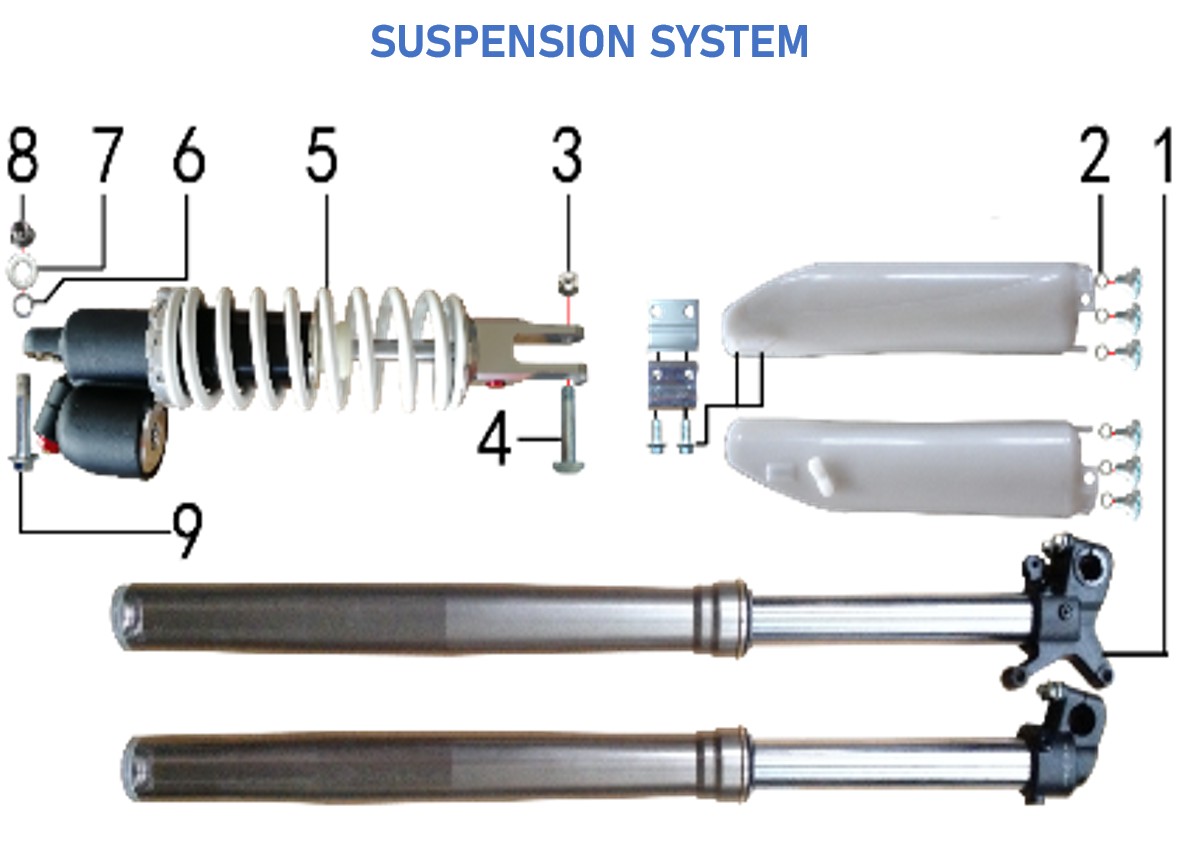 SUSPENSION SYSTEM

8 7 6 5 3 2 1

4

9